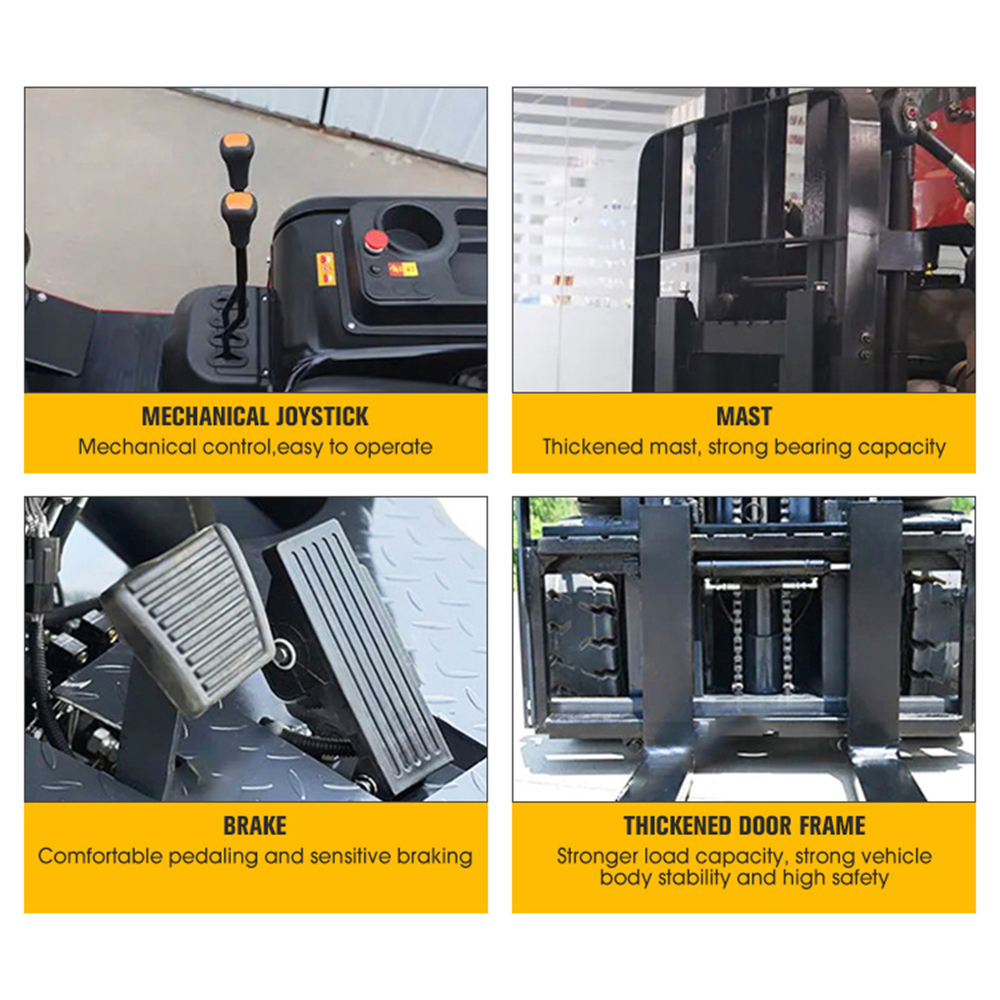 MECHANICAL JOYSTICK
Mechanical control,easy to operate

MAST
Thickened mast, strong bearing capacity

BRAKE
Comfortable pedaling and sensitive braking

THICKENED DOOR FRAME
Stronger load capacity, strong vehicle body stability and high safety