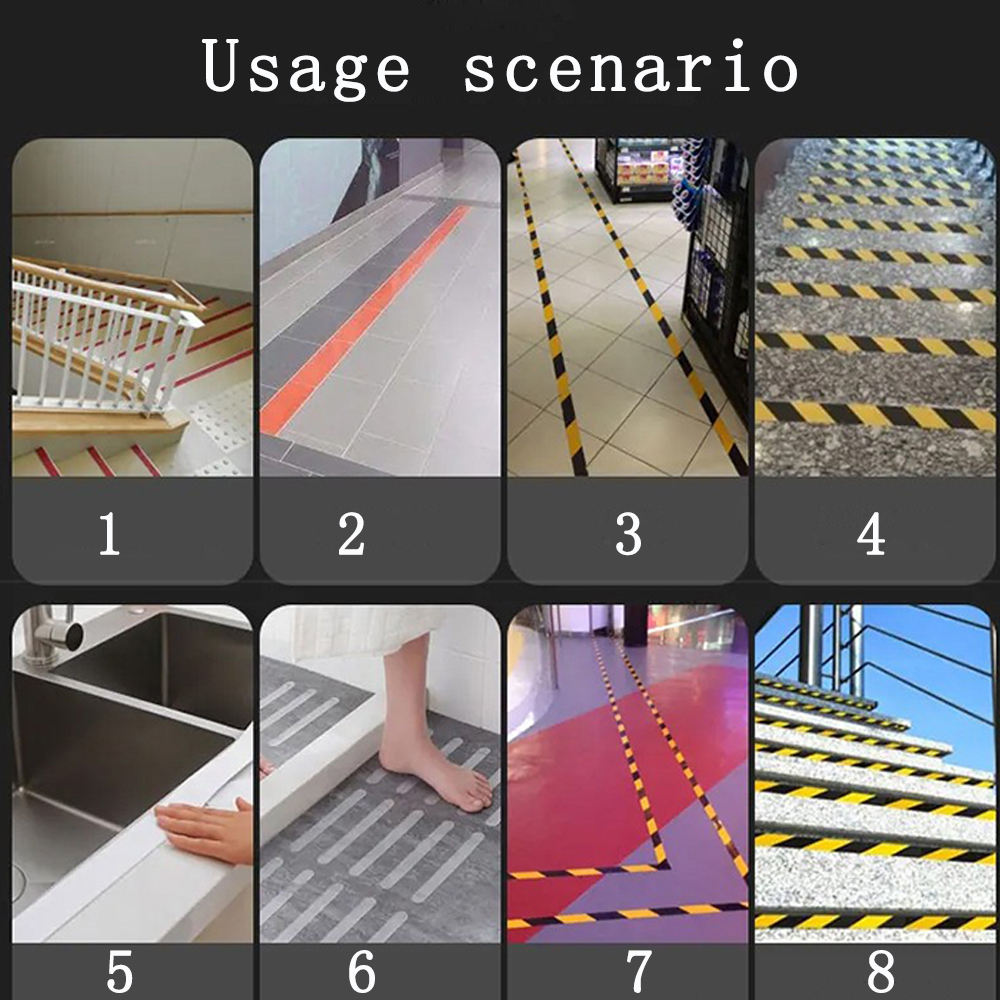 Usage scenario

1

2

3

4

5

6

7

8