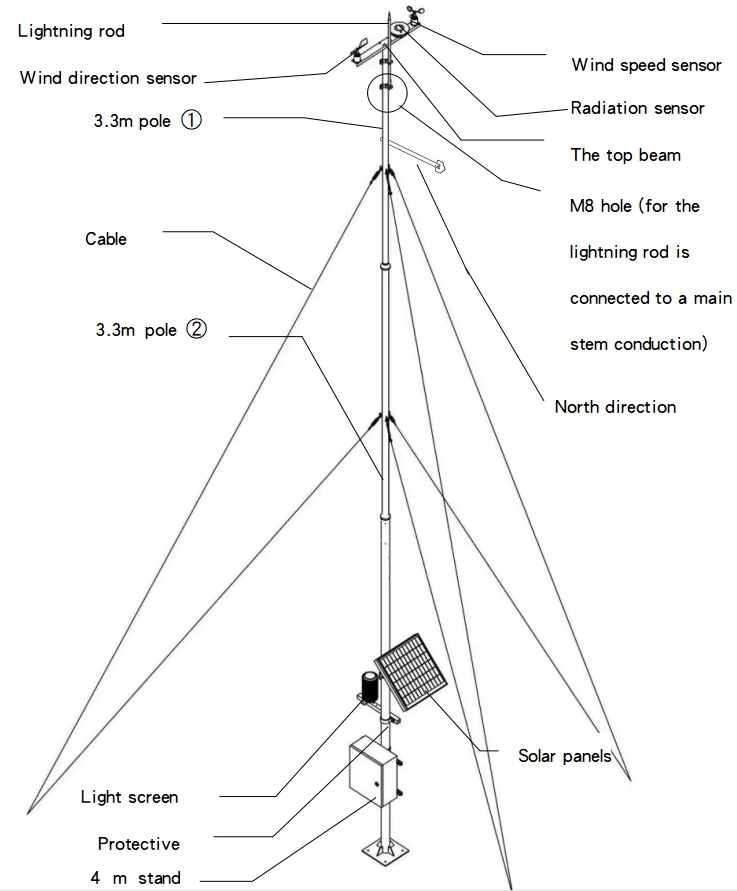 Lightning rod

Wind direction sensor

3.3m pole ①

Cable

3.3m pole ②

Light screen

Protective

4 m stand

Wind speed sensor

Radiation sensor

The top beam

M8 hole (for the lightning rod is connected to a main stem conduction)

North direction

Solar panels