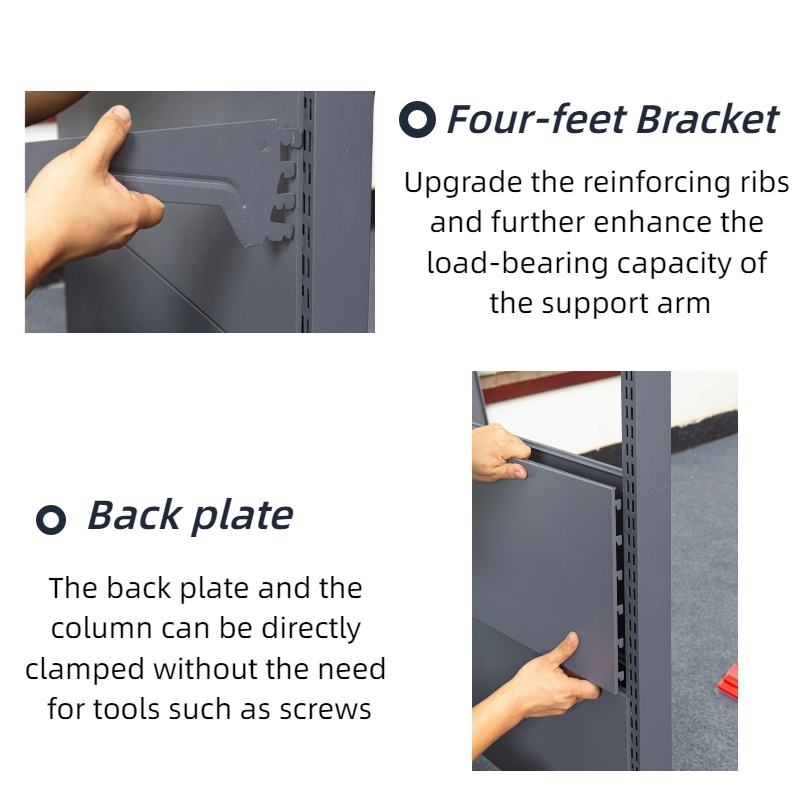 Four-feet Bracket

Upgrade the reinforcing ribs and further enhance the load-bearing capacity of the support arm

Back plate

The back plate and the column can be directly clamped without the need for tools such as screws