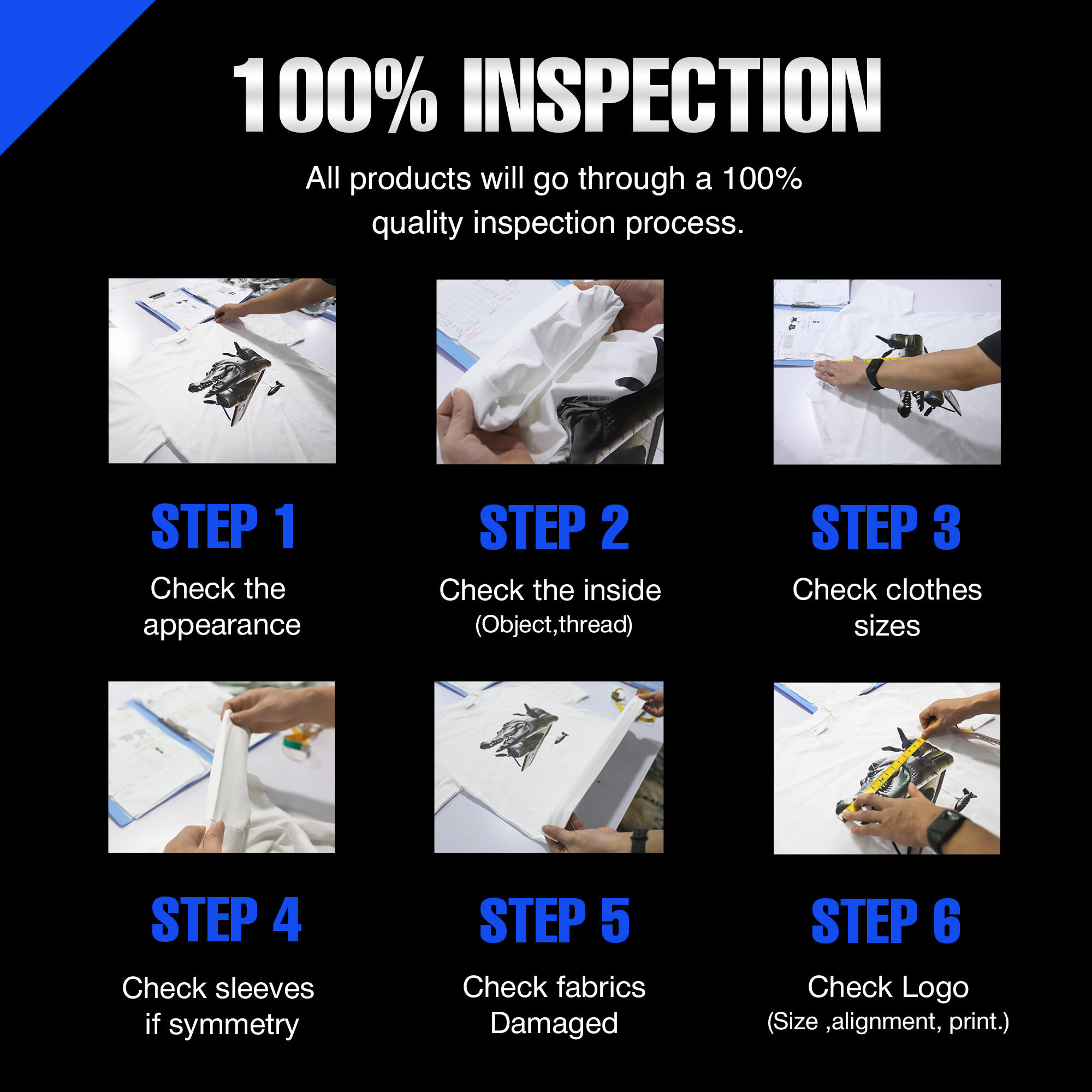 100% INSPECTION

All products will go through a 100% quality inspection process.

STEP 1

Check the appearance

STEP 2

Check the inside (Object,thread)

STEP 3

Check clothes sizes

STEP 4

Check sleeves if symmetry

STEP 5

Check fabrics Damaged

STEP 6

Check Logo (Size ,alignment, print.)