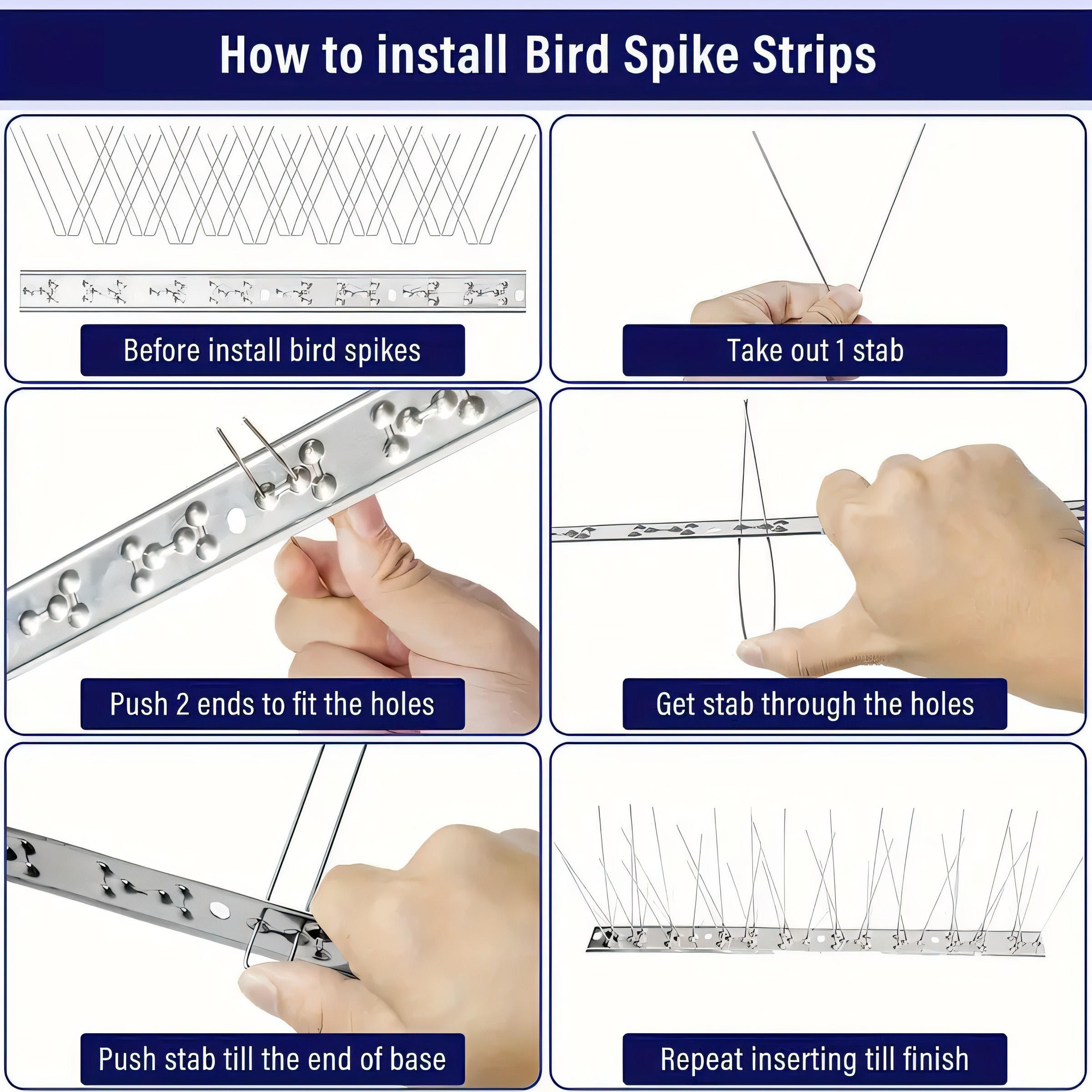 How to install Bird Spike Strips

Before install bird spikes

Take out 1 stab

Push 2 ends to fit the holes

Get stab through the holes

Push stab till the end of base

Repeat inserting till finish