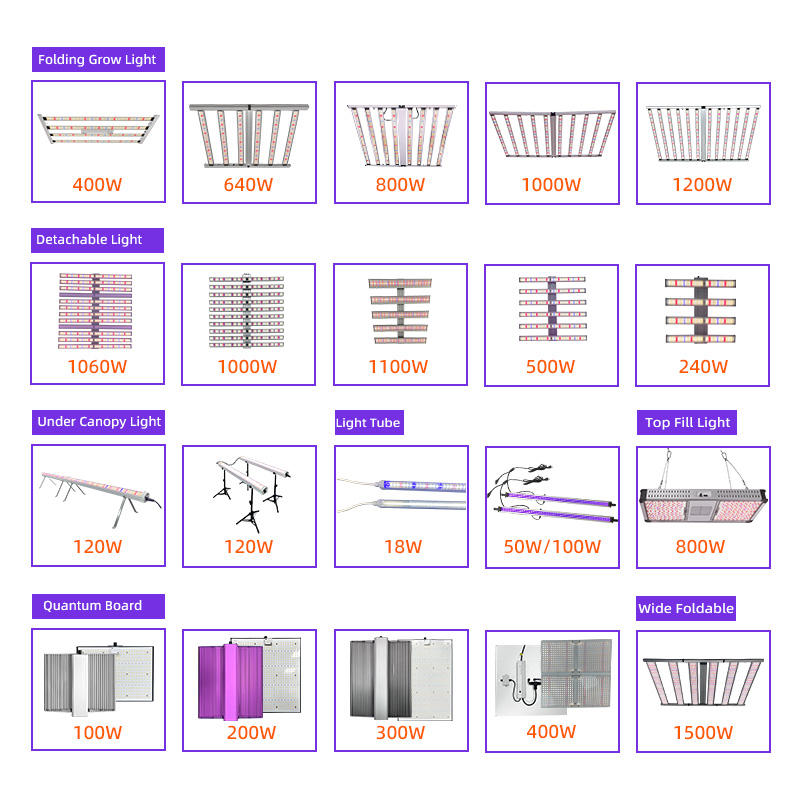 Folding Grow Light

400W

640W

800W

1000W

1200W

Detachable Light

1060W

1000W

1100W

500W

240W

Under Canopy Light

120W

120W

Light Tube

18W

50W/100W

Top Fill Light

800W

Quantum Board

100W

200W

300W

400W

Wide Foldable

1500W