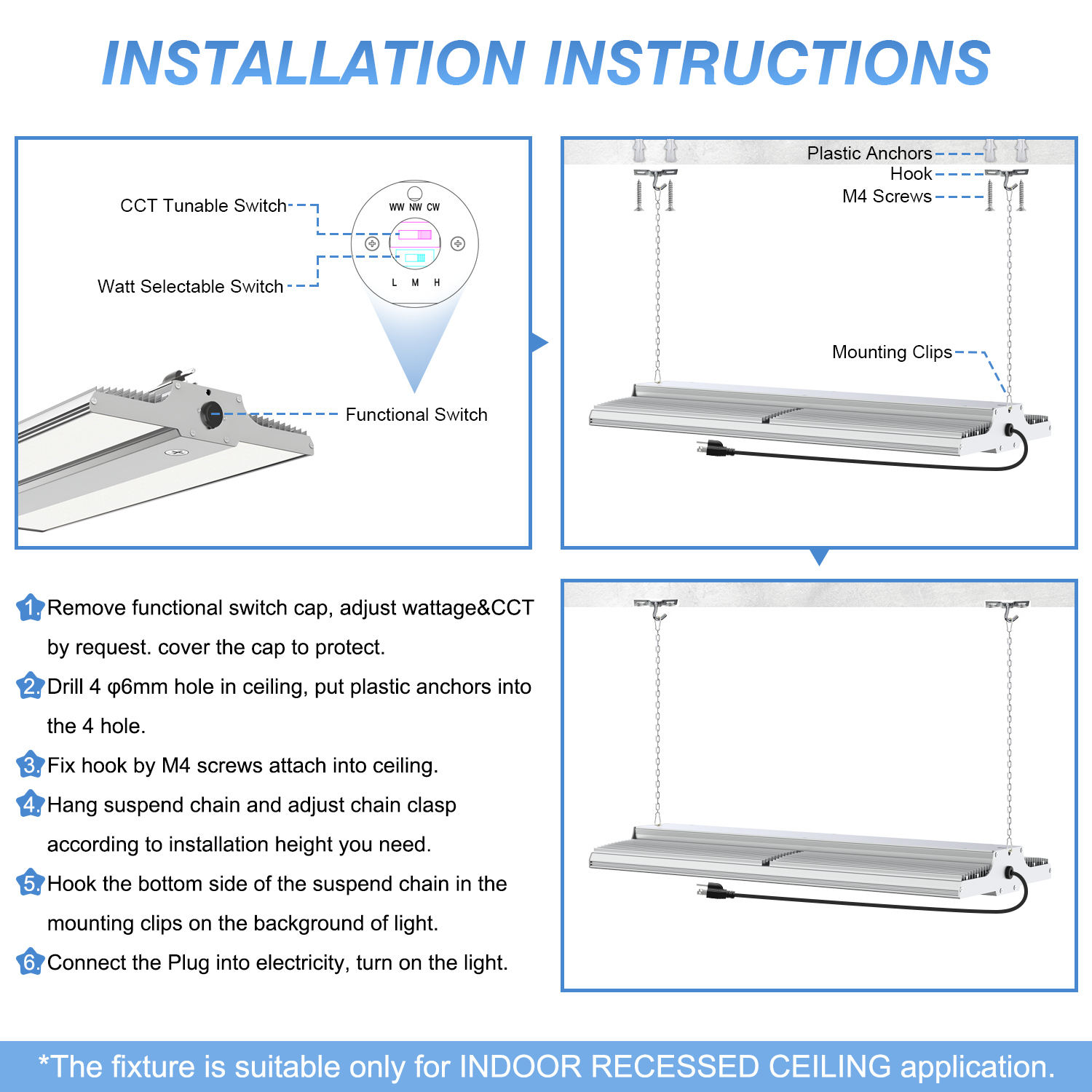 INSTALLATION INSTRUCTIONS

CCT Tunable Switch

WW NW CW

Watt Selectable Switch

L M H

Functional Switch

Plastic Anchors
Hook
M4 Screws

Mounting Clips

1. Remove functional switch cap, adjust wattage&CCT by request. cover the cap to protect.

2. Drill 4 φ6mm hole in ceiling, put plastic anchors into the 4 hole.

3. Fix hook by M4 screws attach into ceiling.

4. Hang suspend chain and adjust chain clasp according to installation height you need.

5. Hook the bottom side of the suspend chain in the mounting clips on the background of light.

6. Connect the Plug into electricity, turn on the light.

*The fixture is suitable only for INDOOR RECESSED CEILING application.