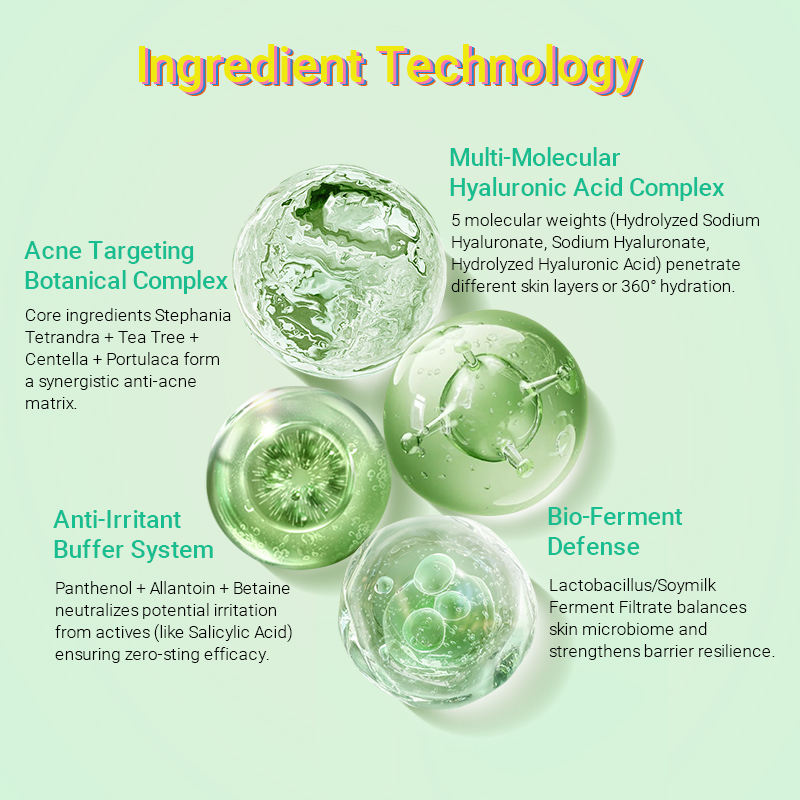 Ingredient Technology

Multi-Molecular Hyaluronic Acid Complex

5 molecular weights (Hydrolyzed Sodium Hyaluronate, Sodium Hyaluronate, Hydrolyzed Hyaluronic Acid) penetrate different skin layers or 360° hydration.

Acne Targeting Botanical Complex

Core ingredients Stephania Tetrandra + Tea Tree + Centella + Portulaca form a synergistic anti-acne matrix.

Anti-Irritant Buffer System

Panthenol + Allantoin + Betaine neutralizes potential irritation from actives (like Salicylic Acid) ensuring zero-sting efficacy.

Bio-Ferment Defense

Lactobacillus/Soymilk Ferment Filtrate balances skin microbiome and strengthens barrier resilience.