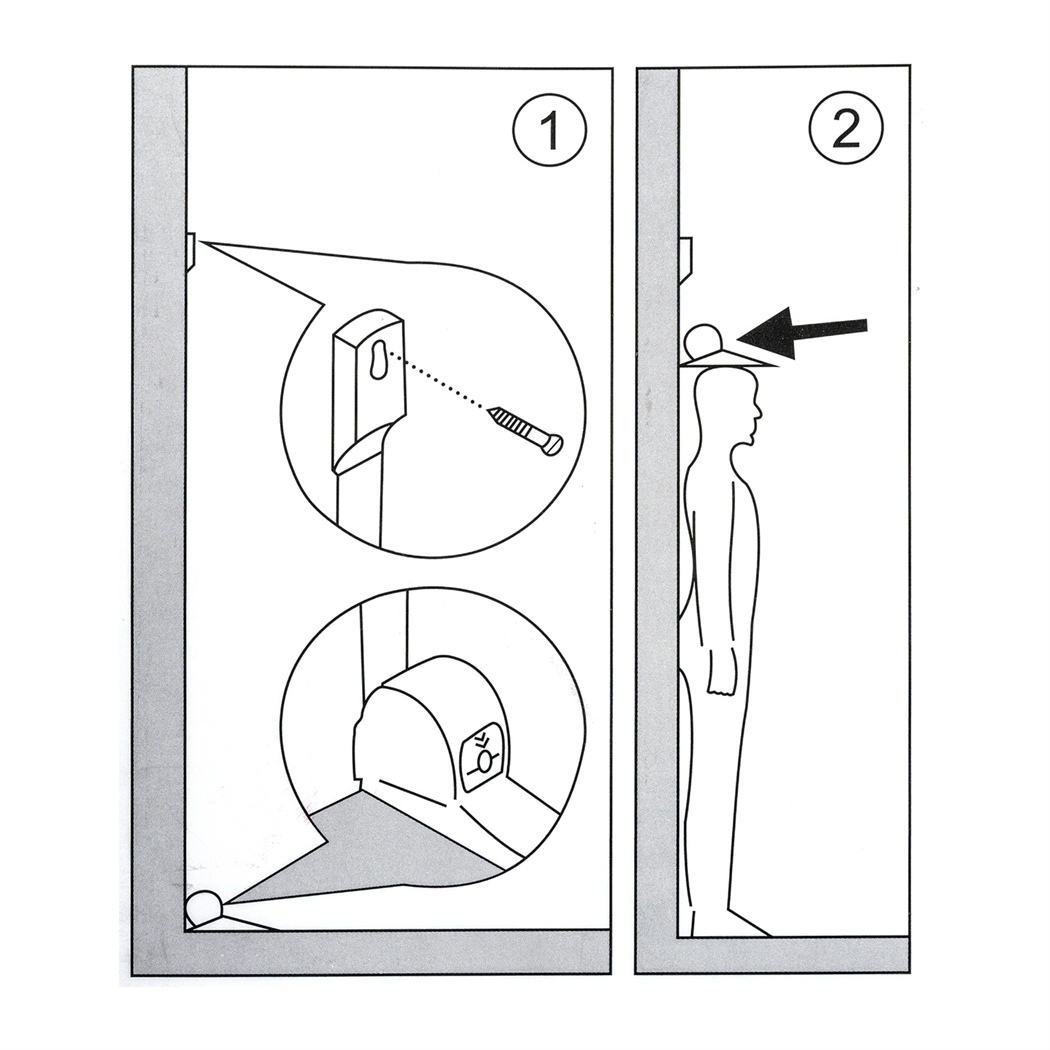 1

2