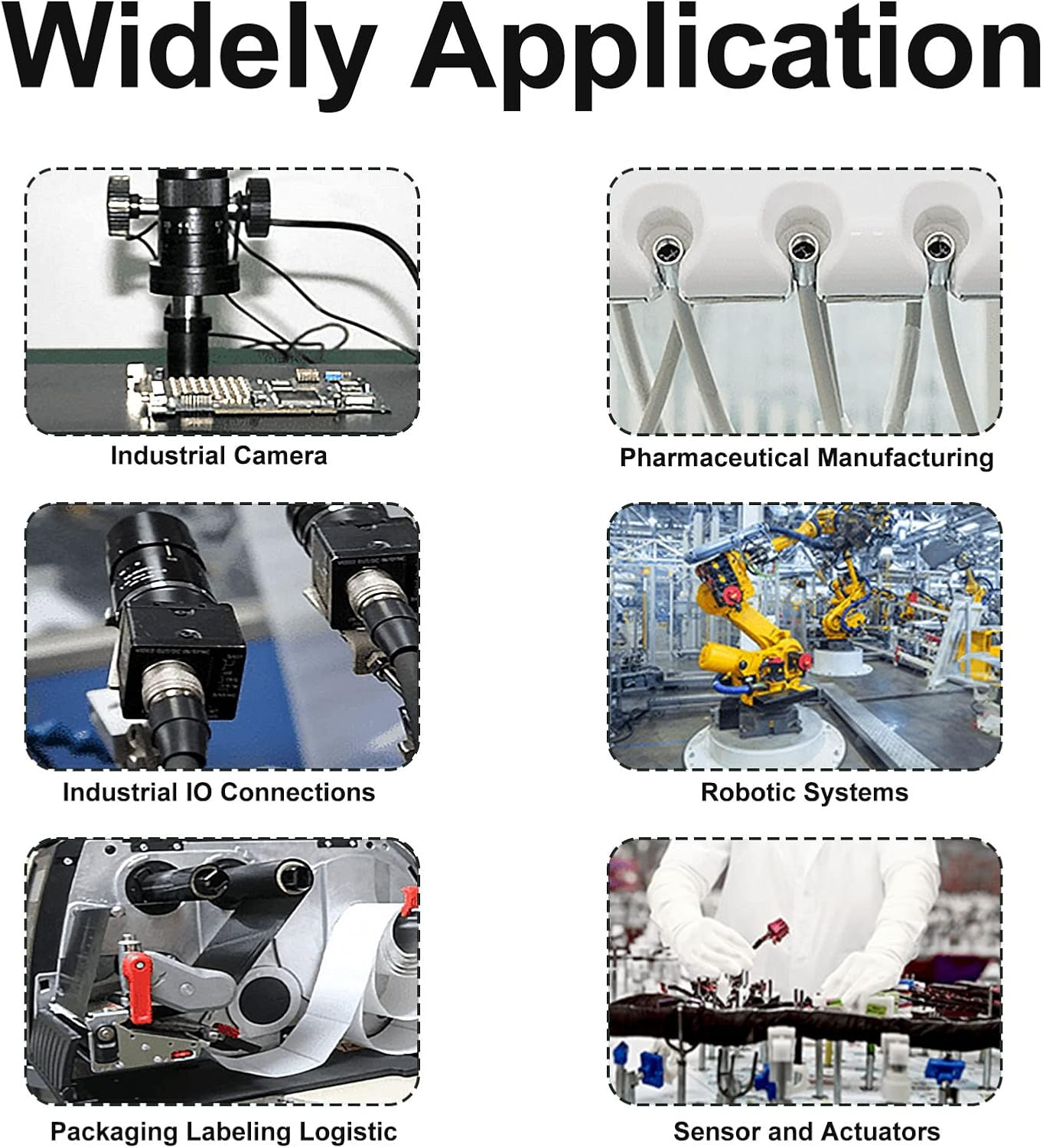 Widely Application

Industrial Camera

Pharmaceutical Manufacturing

Industrial IO Connections

Robotic Systems

Packaging Labeling Logistic

Sensor and Actuators