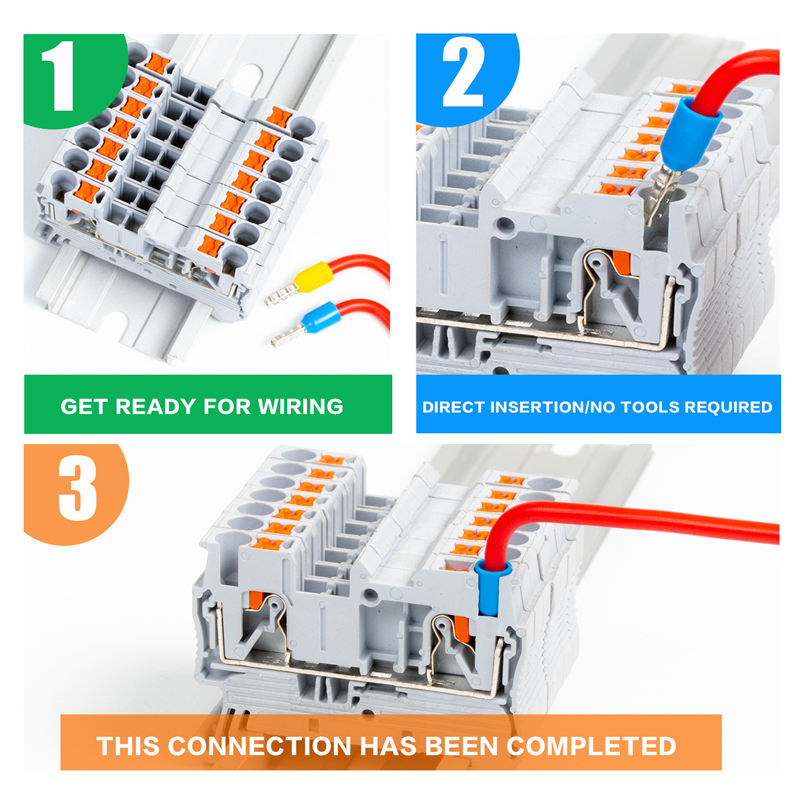 1

GET READY FOR WIRING

2

DIRECT INSERTION/NO TOOLS REQUIRED

3

THIS CONNECTION HAS BEEN COMPLETED