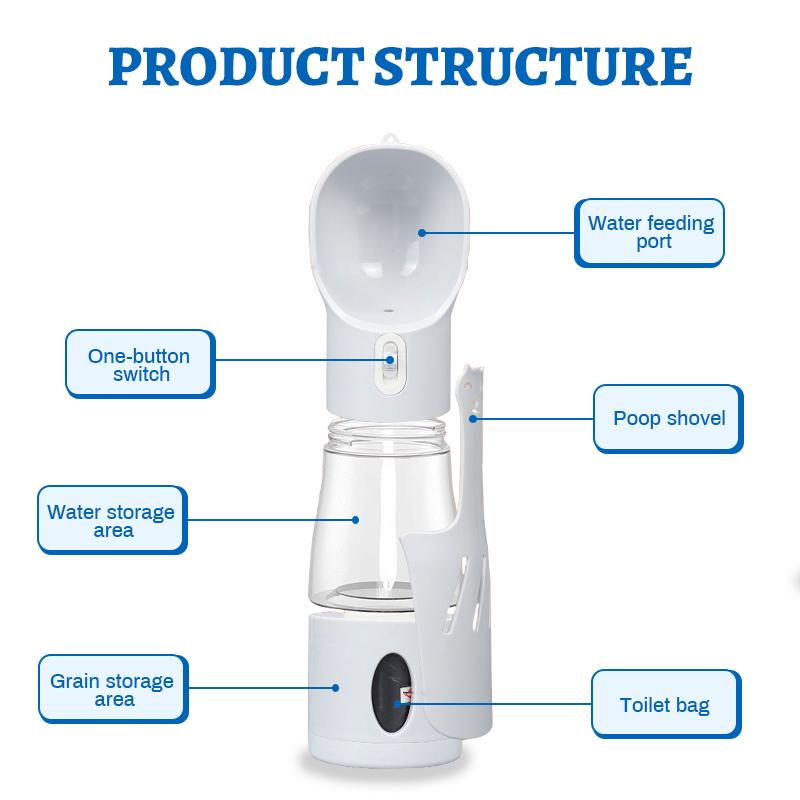 PRODUCT STRUCTURE

Water feeding port

One-button switch

Poop shovel

Water storage area

Grain storage area

Toilet bag