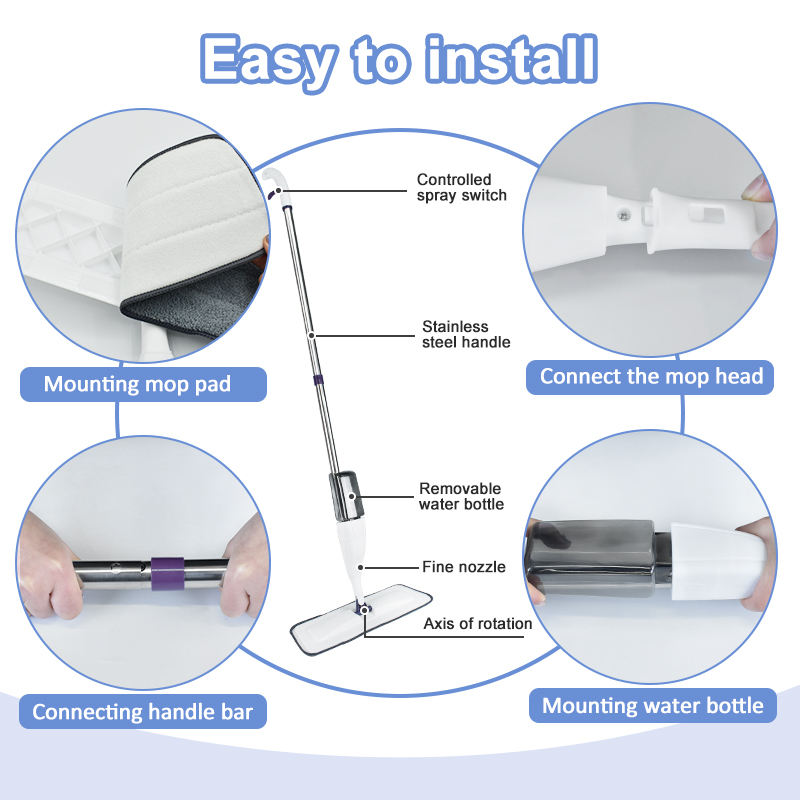 Easy to install

Controlled spray switch

Stainless steel handle

Removable water bottle

Fine nozzle

Axis of rotation

Mounting mop pad

Connect the mop head

Connecting handle bar

Mounting water bottle