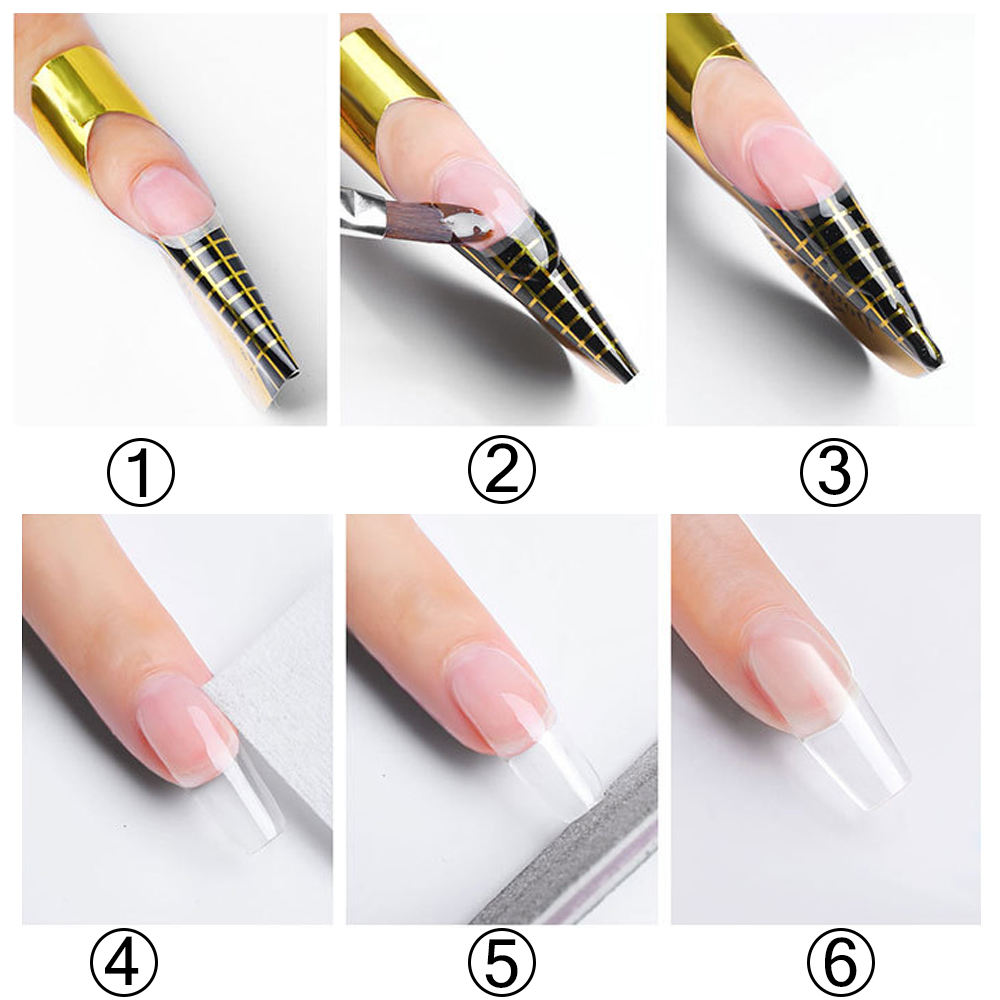 ①
②
③
④
⑤
⑥