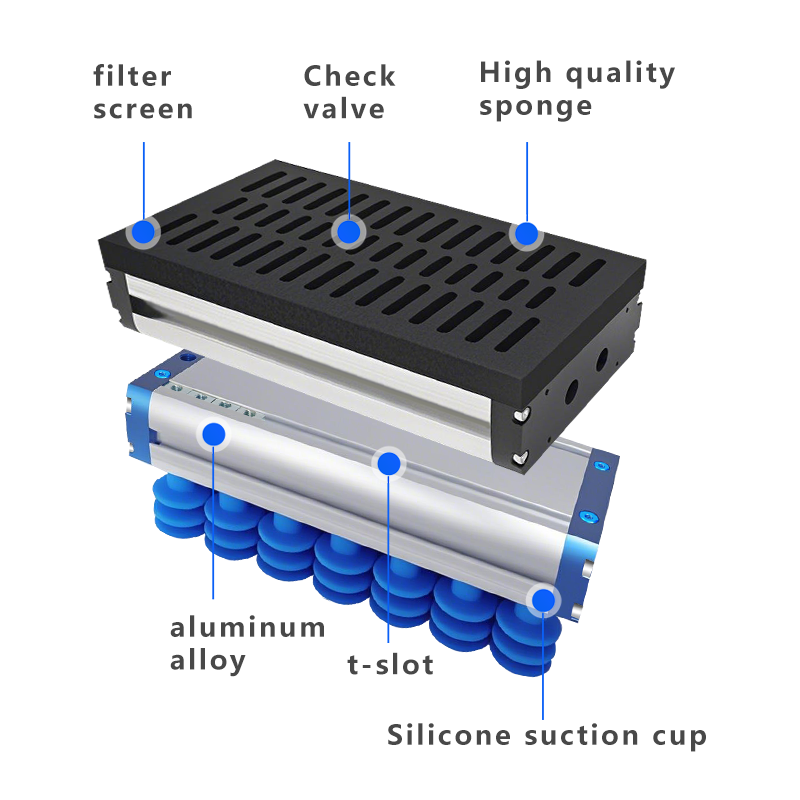 filter screen

Check valve

High quality sponge

aluminum alloy

t-slot

Silicone suction cup