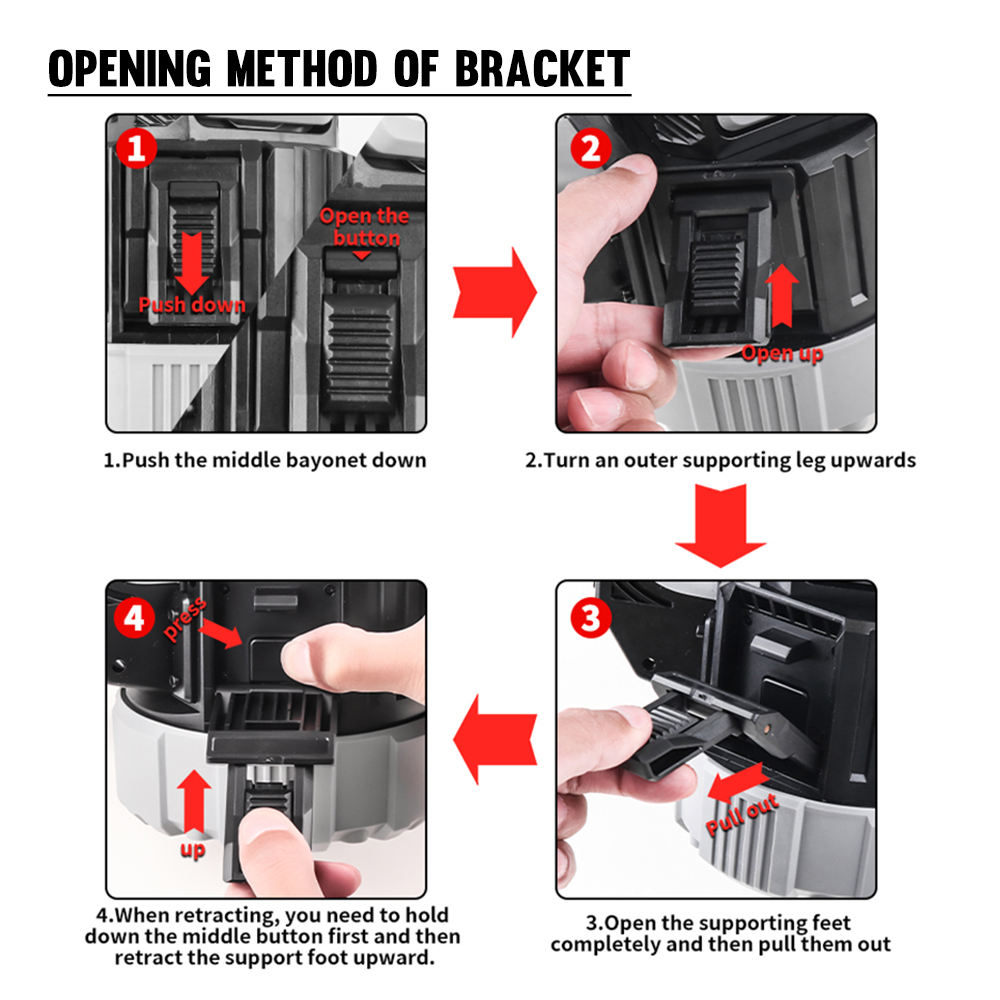 OPENING METHOD OF BRACKET

1

Push down

Open the button

1.Push the middle bayonet down

2

Open up

2.Turn an outer supporting leg upwards

3

Pull out

3.Open the supporting feet completely and then pull them out

4

press

up

4.When retracting, you need to hold down the middle button first and then retract the support foot upward.