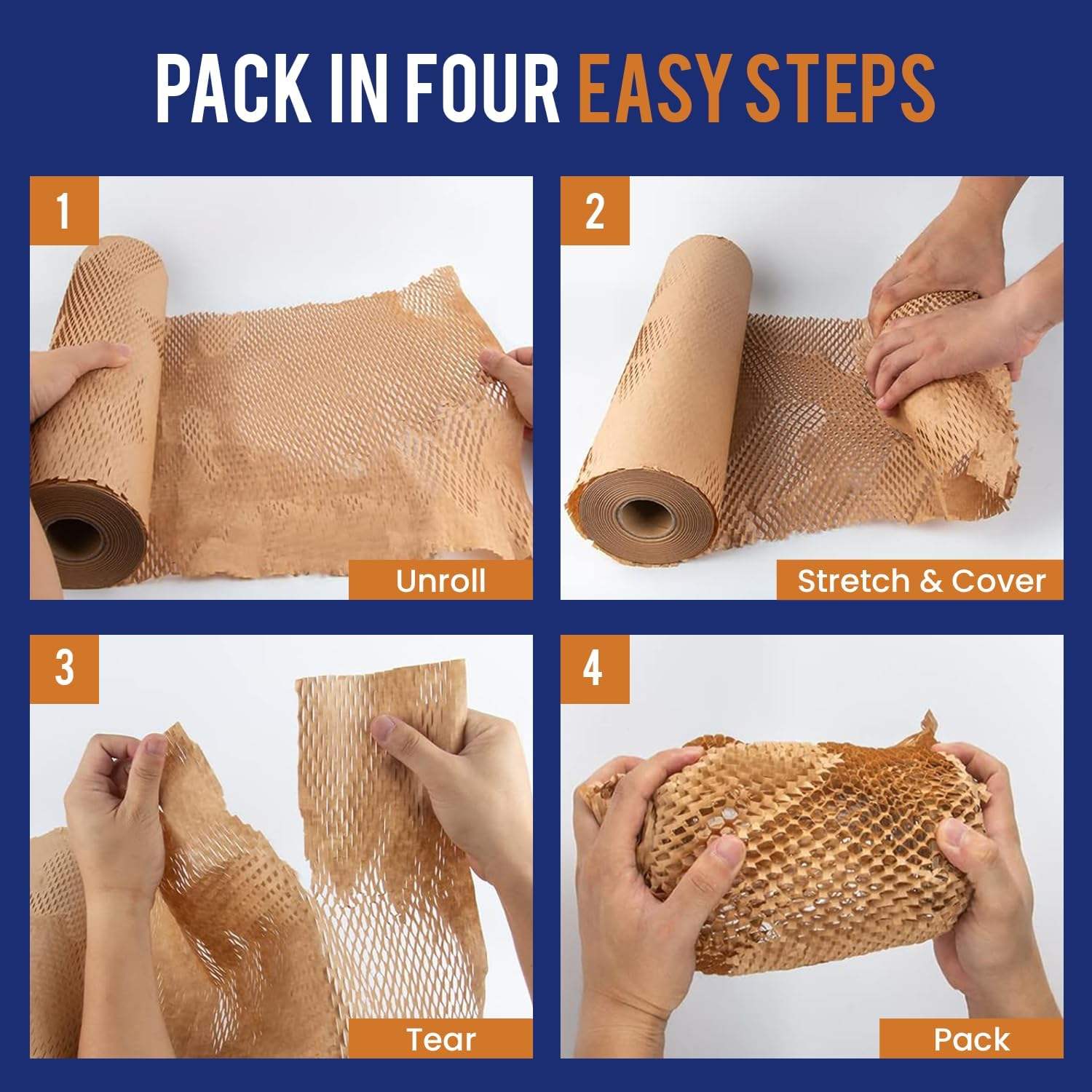 PACK IN FOUR EASY STEPS

1

Unroll

2

Stretch & Cover

3

Tear

4

Pack