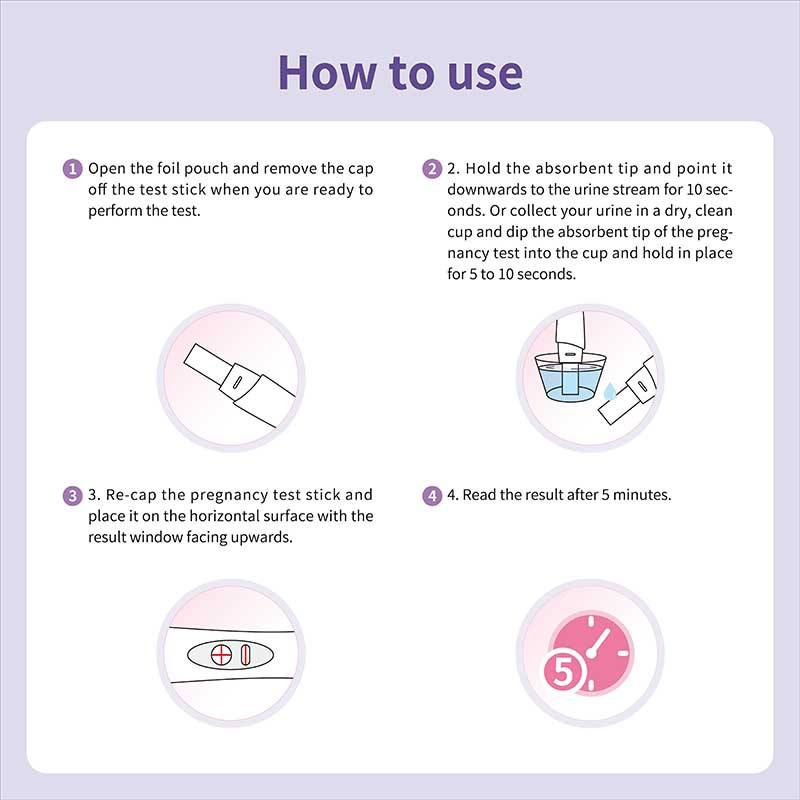 How to use

1 Open the foil pouch and remove the cap off the test stick when you are ready to perform the test.

2 2. Hold the absorbent tip and point it downwards to the urine stream for 10 seconds. Or collect your urine in a dry, clean cup and dip the absorbent tip of the pregnancy test into the cup and hold in place for 5 to 10 seconds.

3 3. Re-cap the pregnancy test stick and place it on the horizontal surface with the result window facing upwards.

4 4. Read the result after 5 minutes.

5