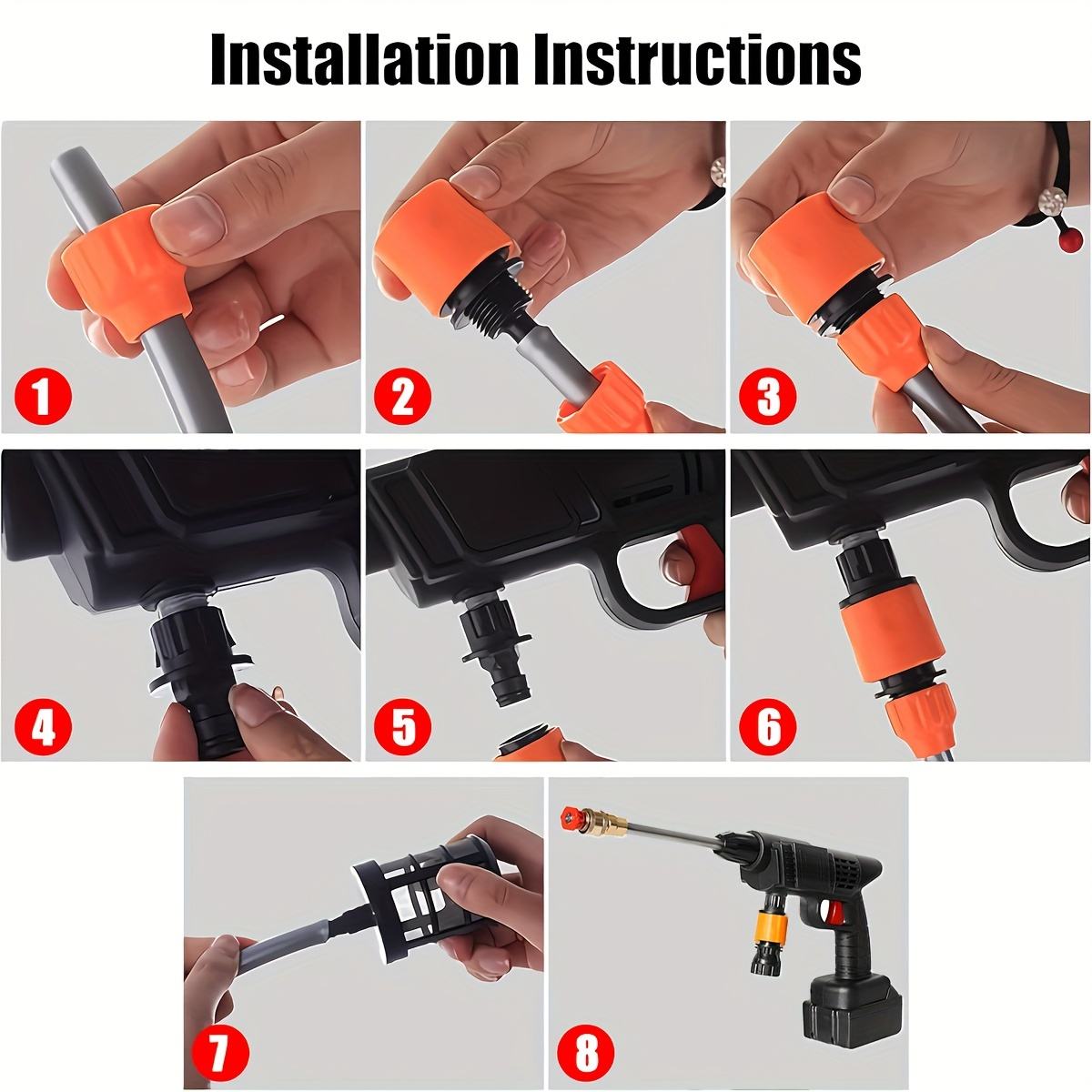 Installation Instructions

1

2

3

4

5

6

7

8