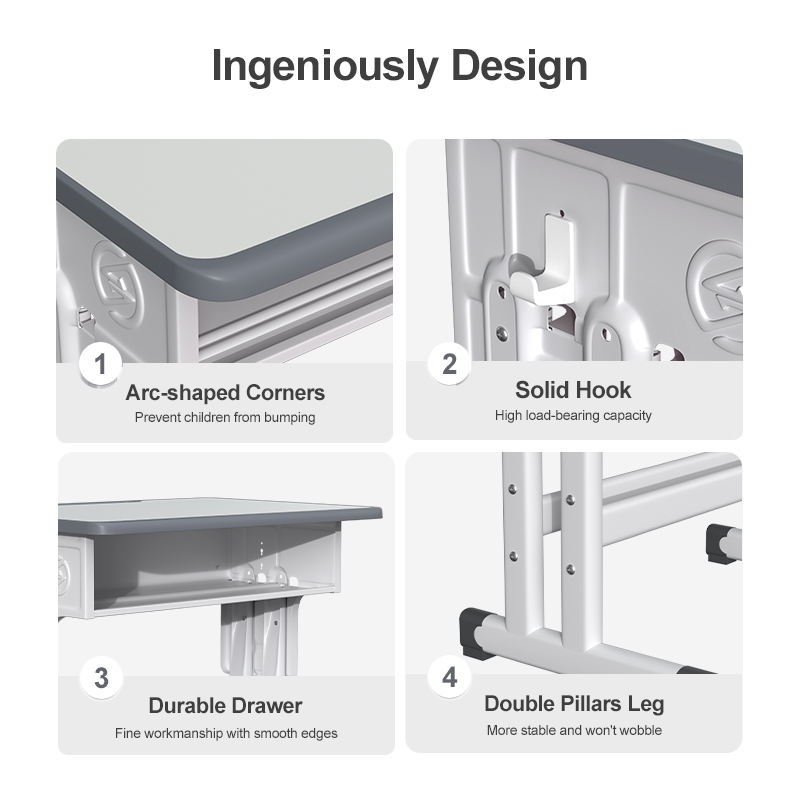 Ingeniously Design

1
Arc-shaped Corners
Prevent children from bumping

2
Solid Hook
High load-bearing capacity

3
Durable Drawer
Fine workmanship with smooth edges

4
Double Pillars Leg
More stable and won't wobble