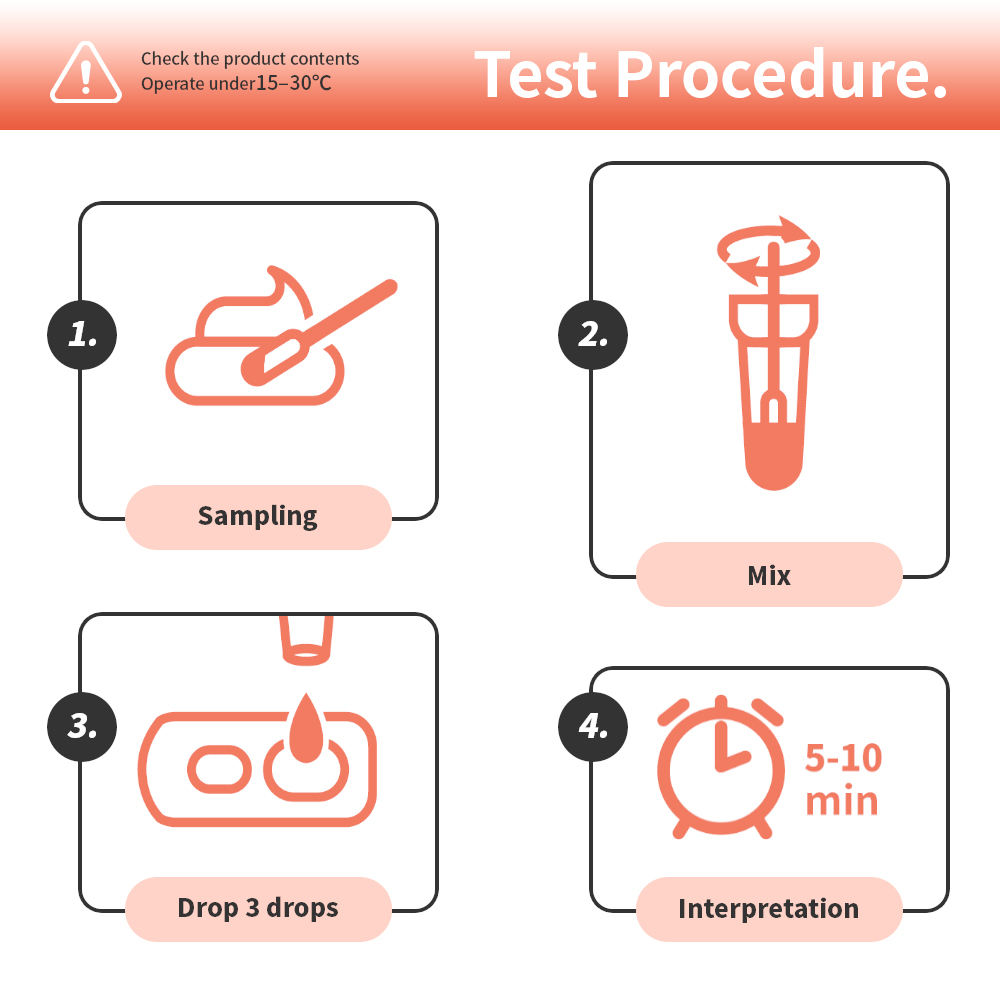 Check the product contents
Operate under15–30°C

Test Procedure.

1.

Sampling

2.

Mix

3.

Drop 3 drops

4.

5-10 min

Interpretation