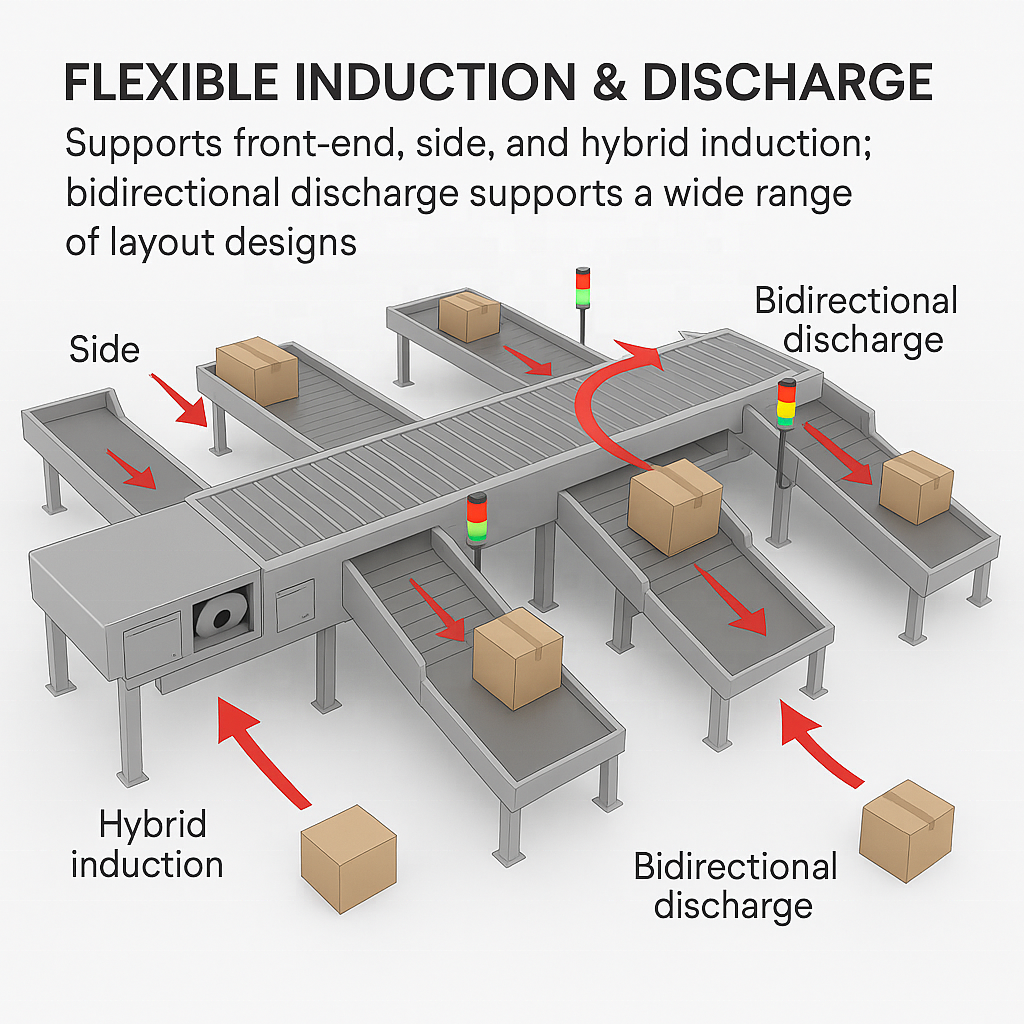 FLEXIBLE INDUCTION & DISCHARGE

Supports front-end, side, and hybrid induction; bidirectional discharge supports a wide range of layout designs

Side

Bidirectional discharge

Hybrid induction

Bidirectional discharge