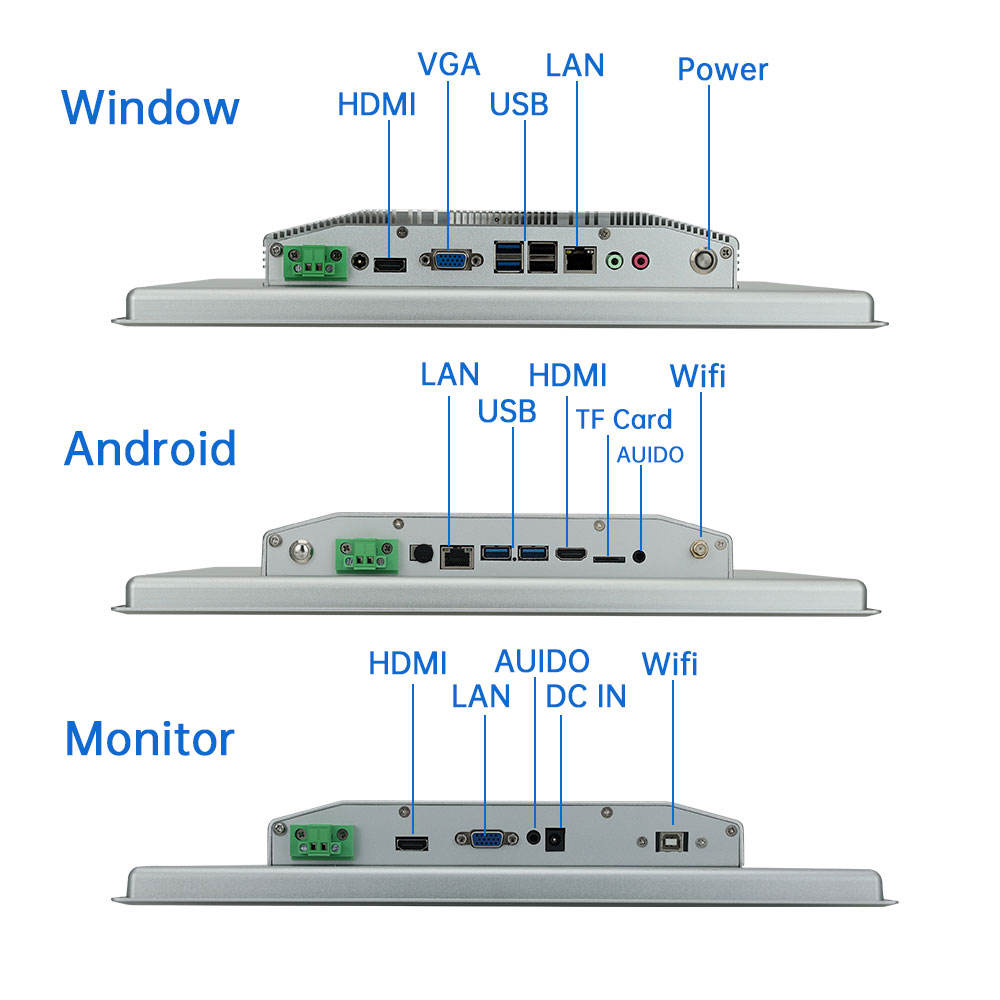 Window

HDMI VGA USB LAN Power

Android

LAN USB HDMI TF Card AUIDO Wifi

Monitor

HDMI LAN AUIDO DC IN Wifi