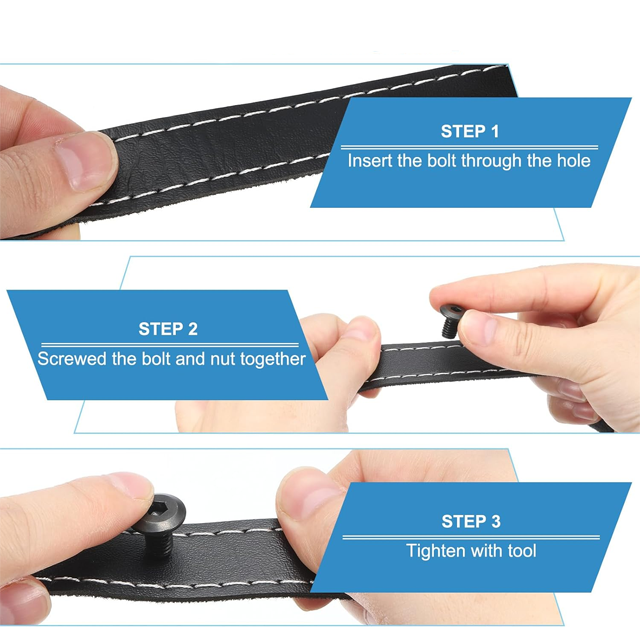 STEP 1
Insert the bolt through the hole

STEP 2
Screwed the bolt and nut together

STEP 3
Tighten with tool