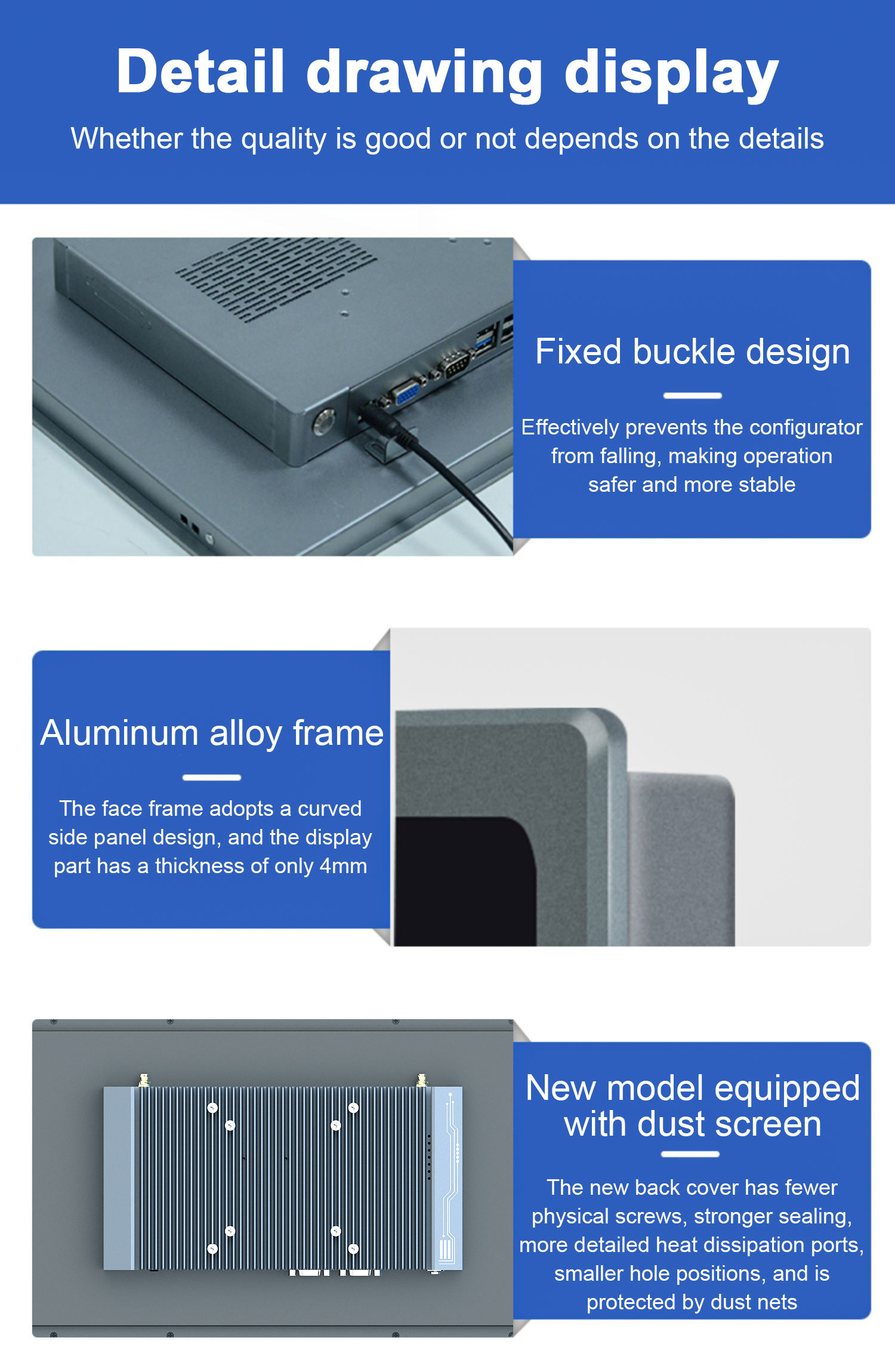 Detail drawing display

Whether the quality is good or not depends on the details

Fixed buckle design

Effectively prevents the configurator from falling, making operation safer and more stable

Aluminum alloy frame

The face frame adopts a curved side panel design, and the display part has a thickness of only 4mm

New model equipped with dust screen

The new back cover has fewer physical screws, stronger sealing, more detailed heat dissipation ports, smaller hole positions, and is protected by dust nets