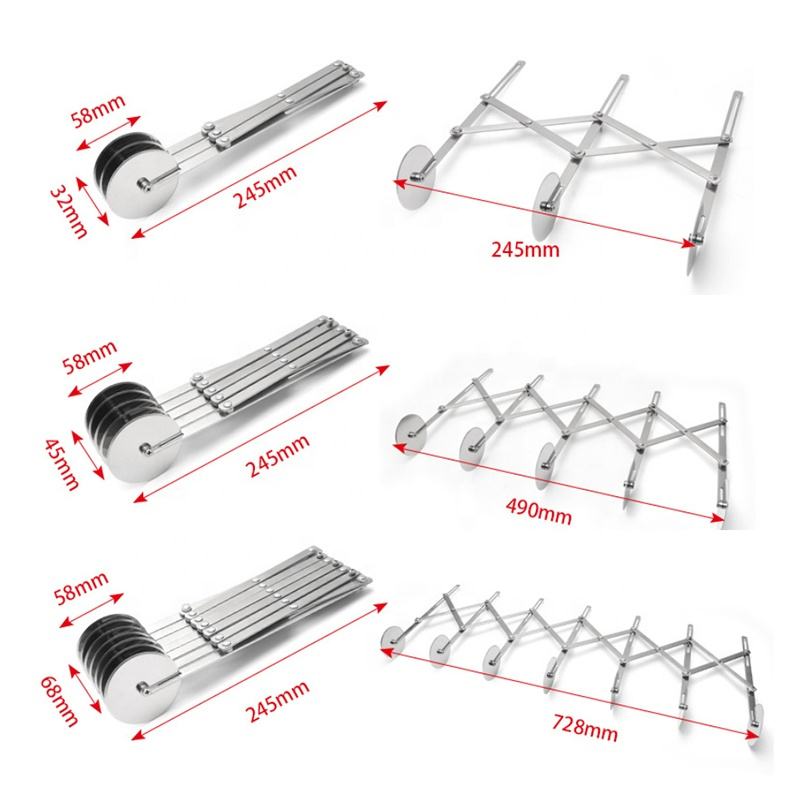 58mm
32mm
245mm
245mm

58mm
45mm
245mm
490mm

58mm
68mm
245mm
728mm