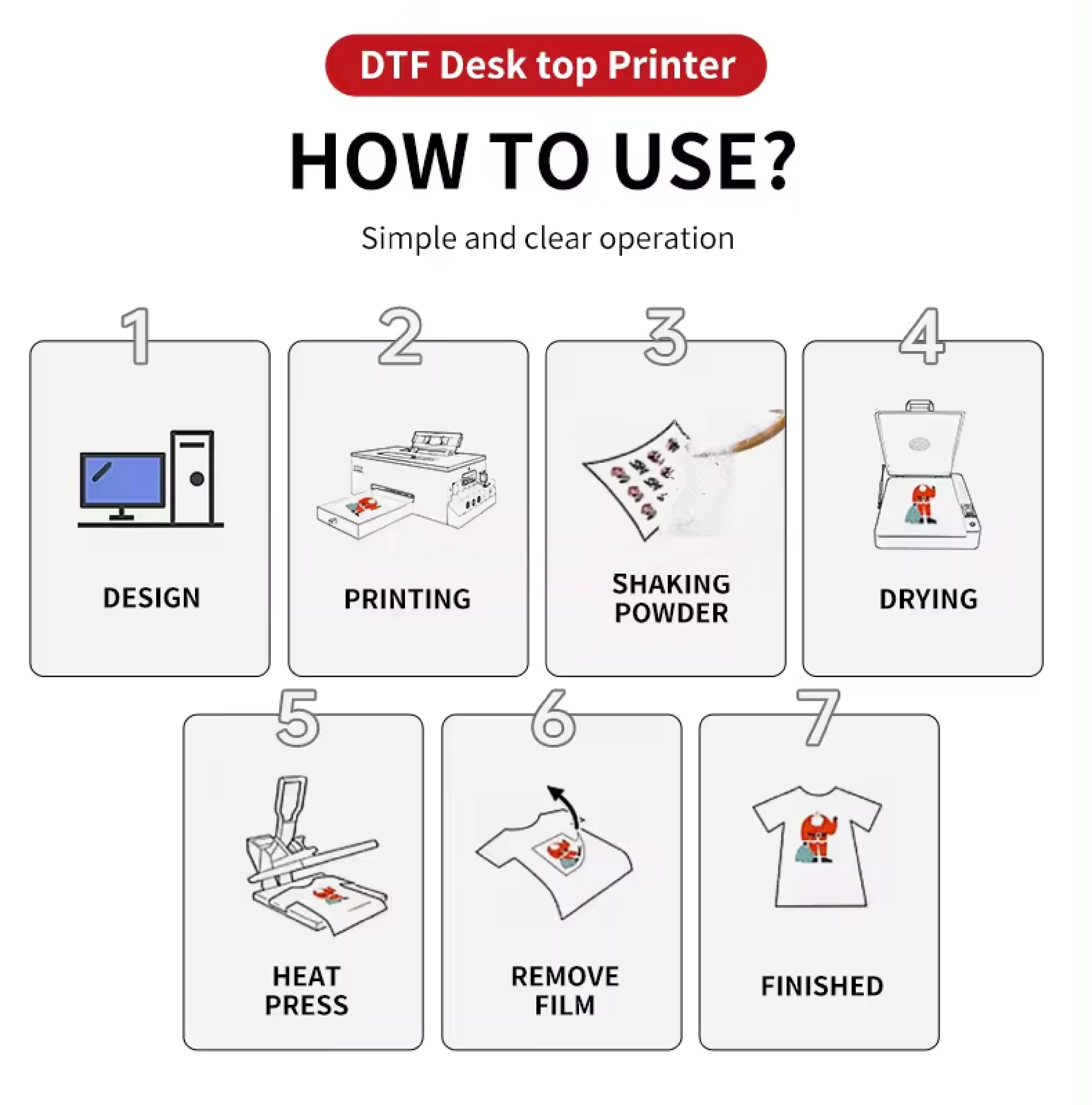 DTF Desk top Printer

HOW TO USE?

Simple and clear operation

1
DESIGN

2
PRINTING

3
SHAKING POWDER

4
DRYING

5
HEAT PRESS

6
REMOVE FILM

7
FINISHED