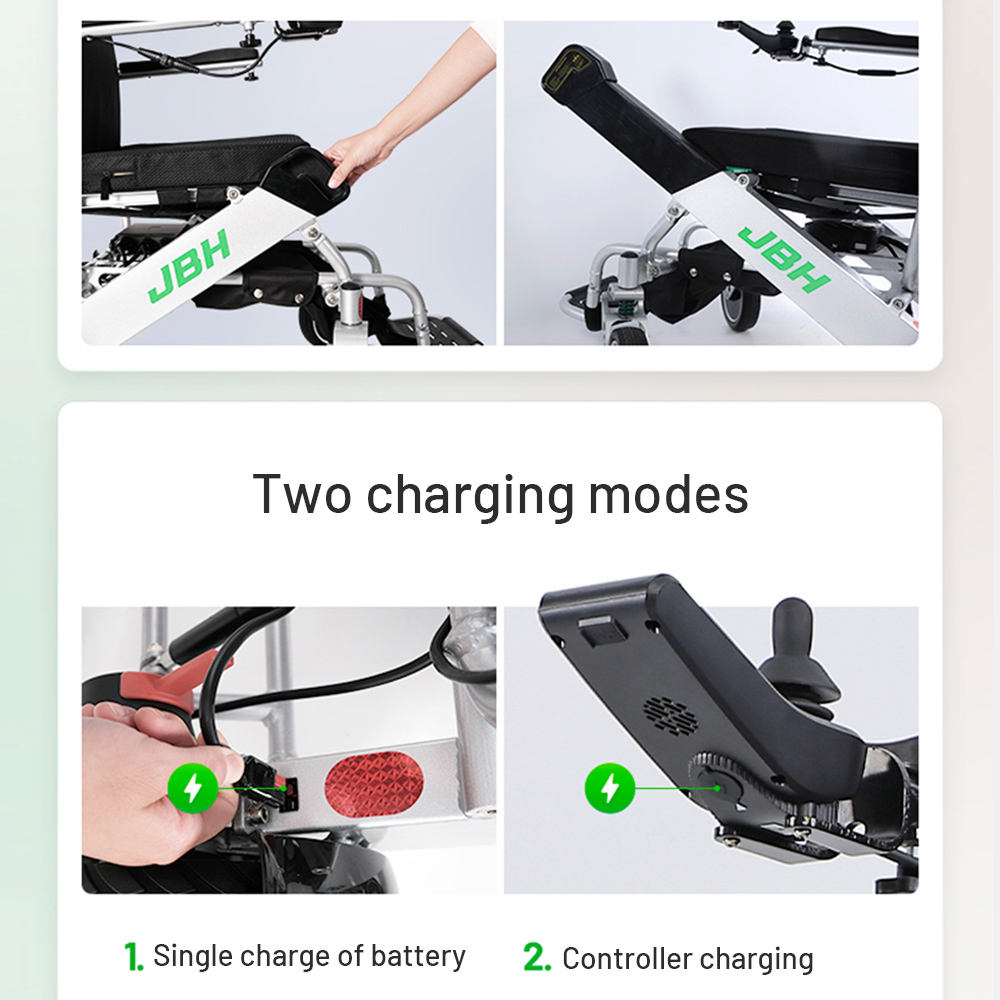 JBH

JBH

Two charging modes

1. Single charge of battery

2. Controller charging