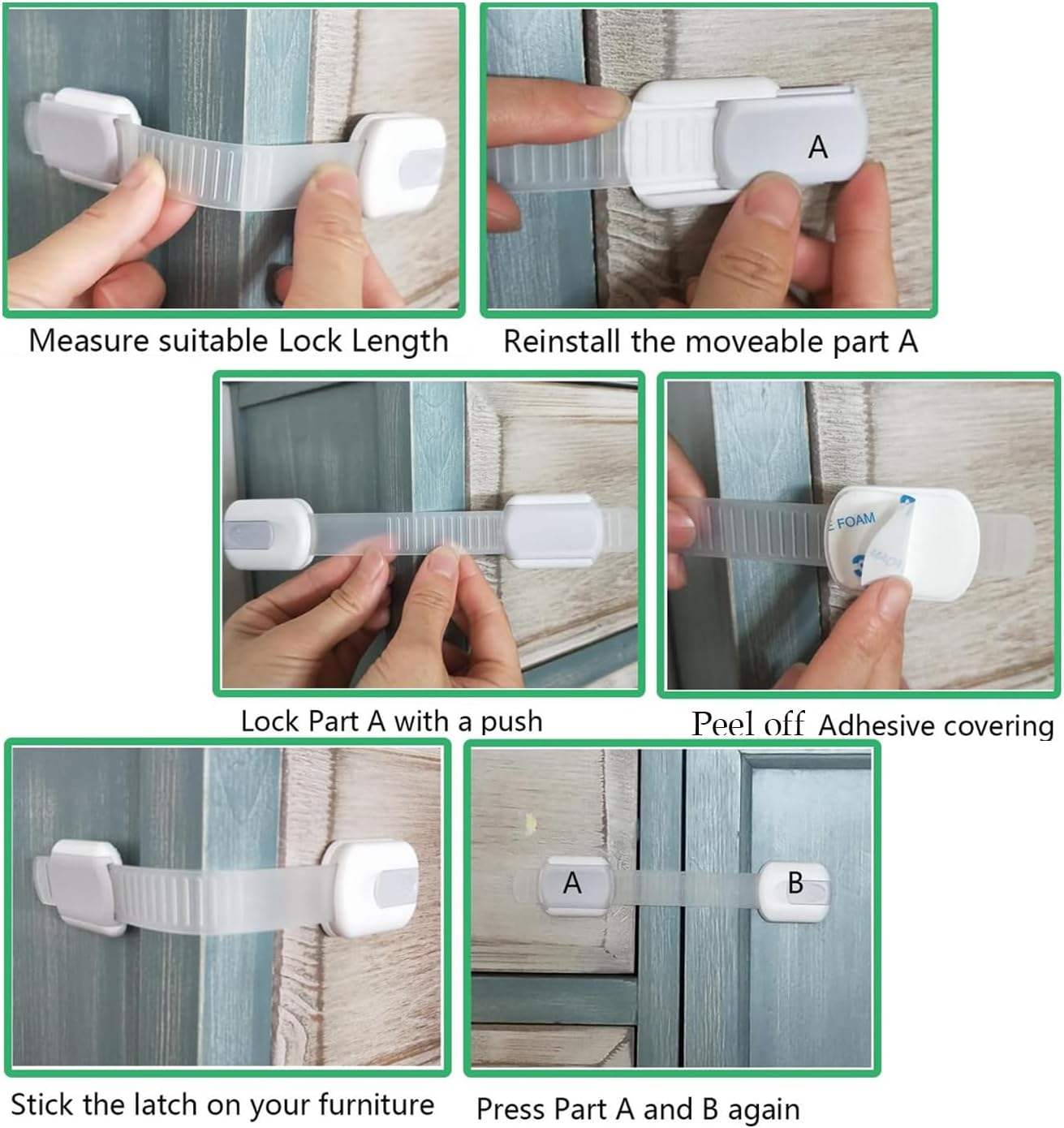 Measure suitable Lock Length

A

Reinstall the moveable part A

Lock Part A with a push

FOAM

Peel off Adhesive covering

Stick the latch on your furniture

A

B

Press Part A and B again