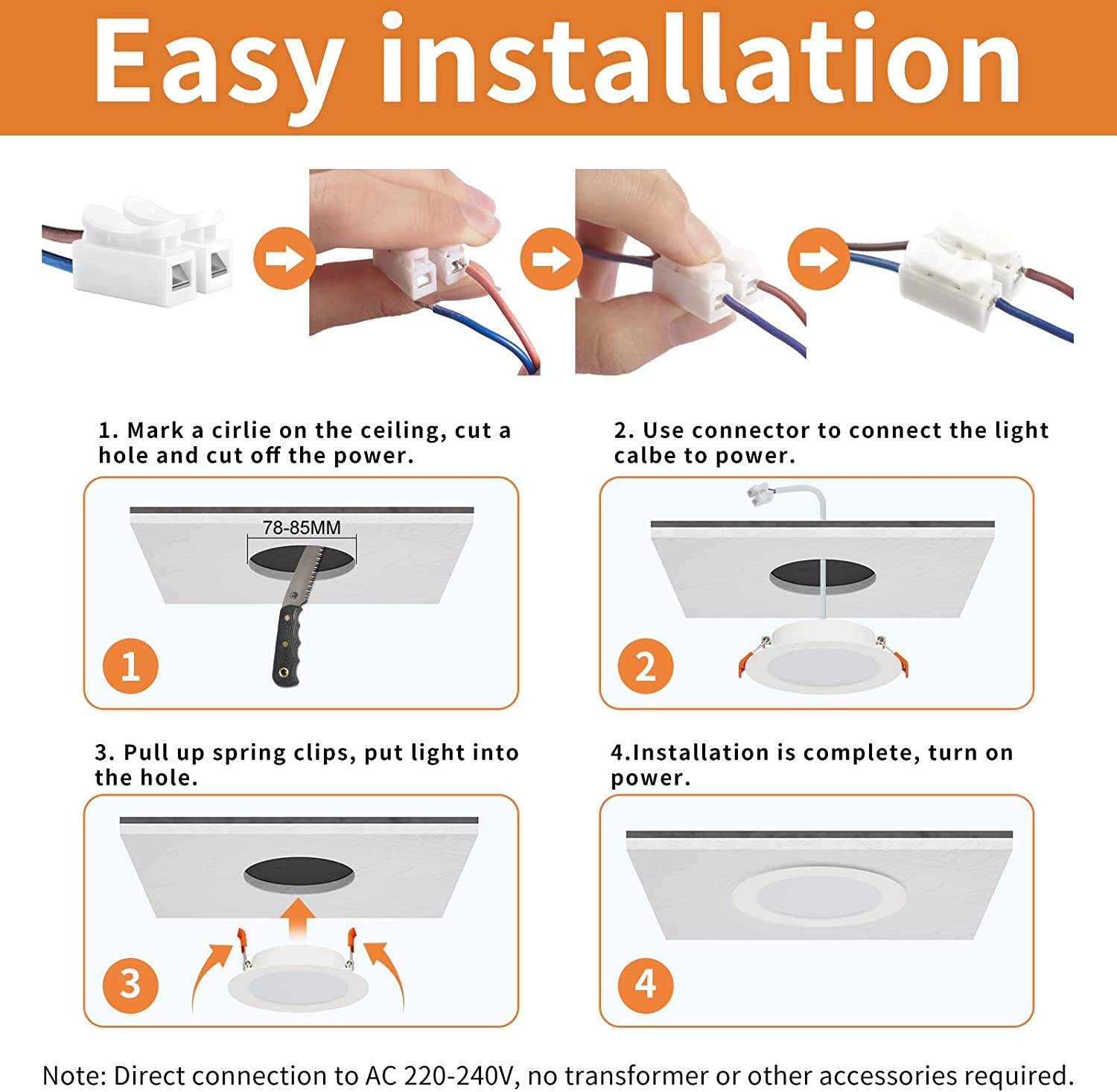 Easy installation

1. Mark a cirlie on the ceiling, cut a hole and cut off the power.

78-85MM

1

2. Use connector to connect the light calbe to power.

2

3. Pull up spring clips, put light into the hole.

3

4.Installation is complete, turn on power.

4

Note: Direct connection to AC 220-240V, no transformer or other accessories required.