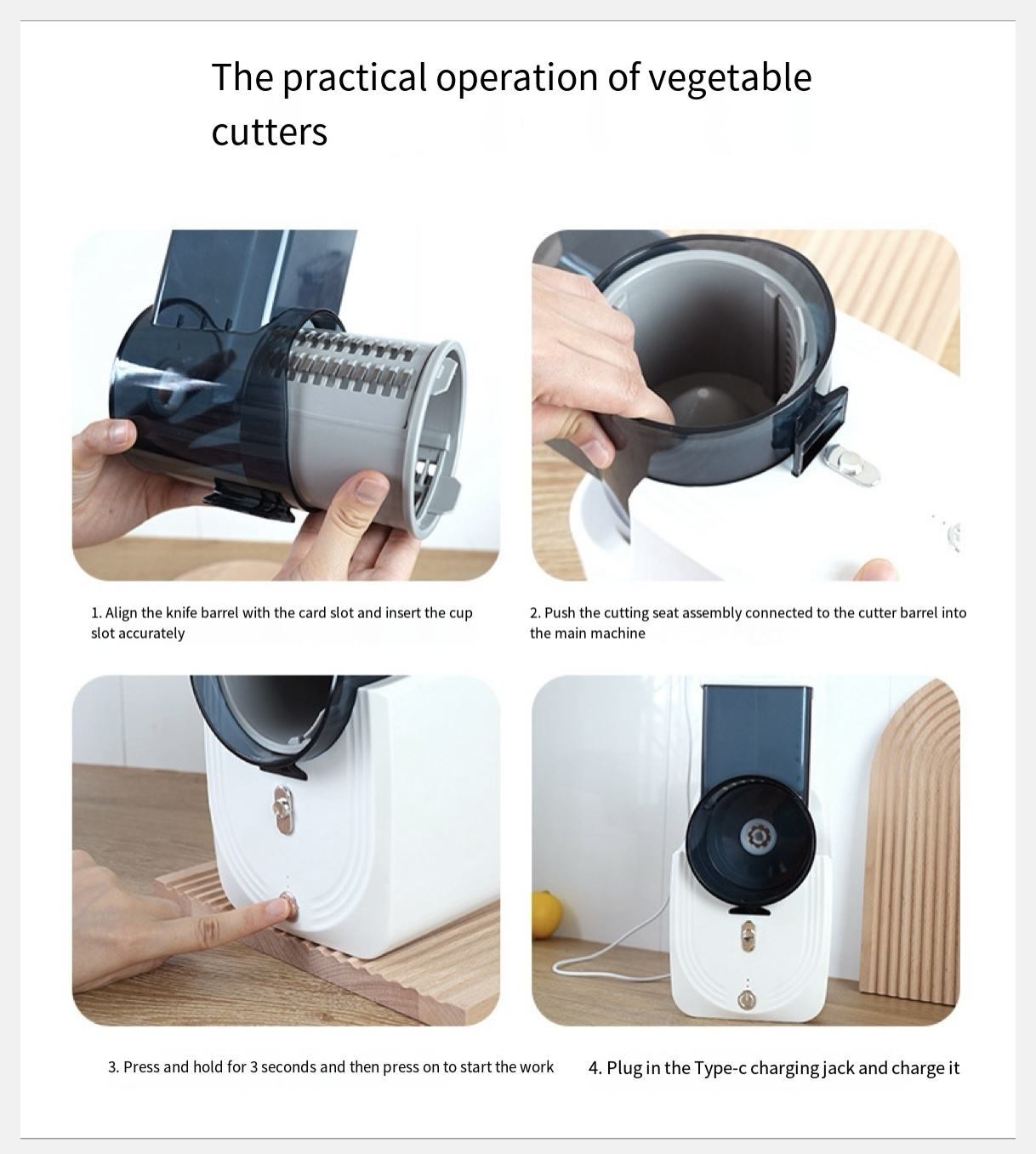 The practical operation of vegetable cutters

1. Align the knife barrel with the card slot and insert the cup slot accurately

2. Push the cutting seat assembly connected to the cutter barrel into the main machine

3. Press and hold for 3 seconds and then press on to start the work

4. Plug in the Type-c charging jack and charge it