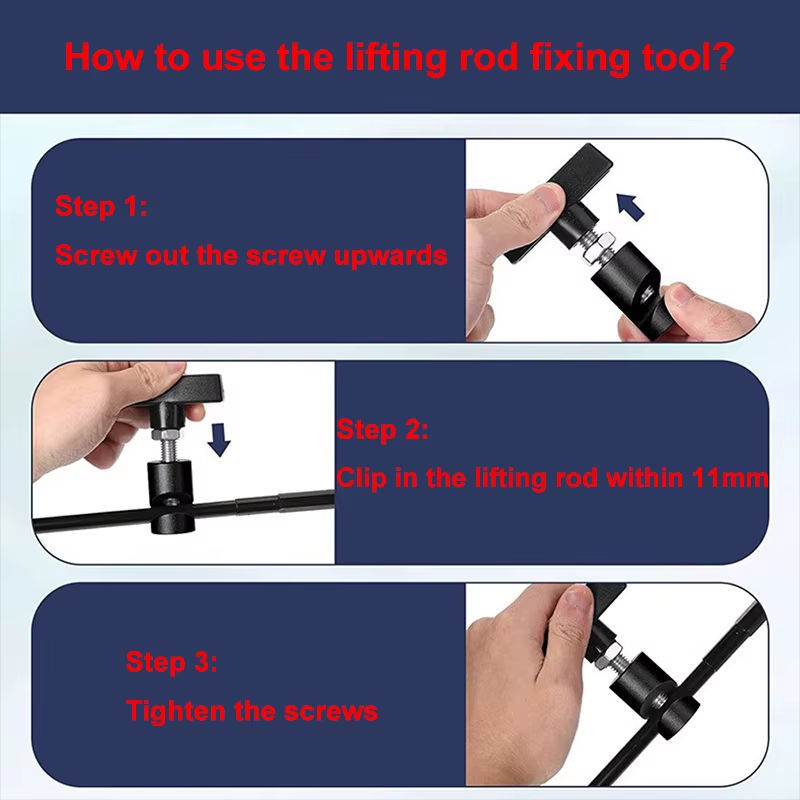 How to use the lifting rod fixing tool?

Step 1:
Screw out the screw upwards

Step 2:
Clip in the lifting rod within 11mm

Step 3:
Tighten the screws