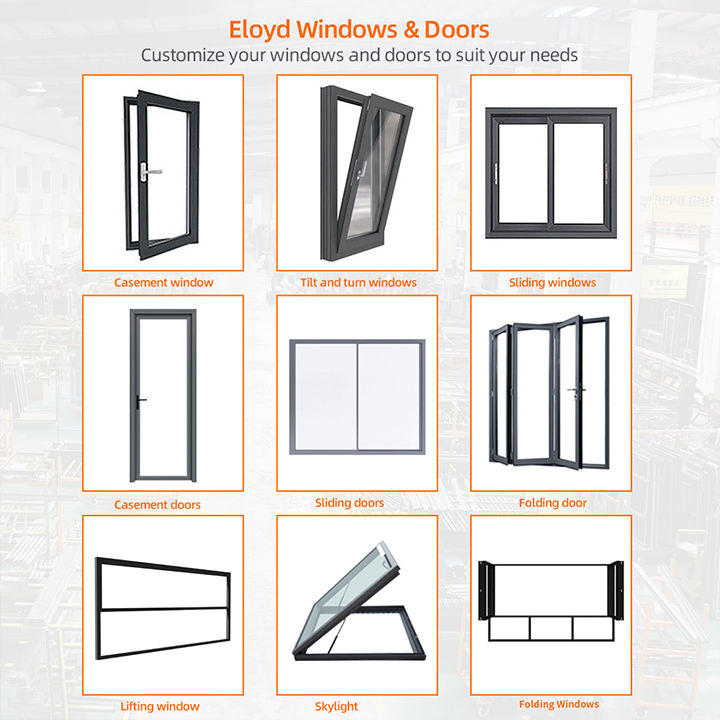 Eloyd Windows & Doors
Customize your windows and doors to suit your needs

Casement window

Tilt and turn windows

Sliding windows

Casement doors

Sliding doors

Folding door

Lifting window

Skylight

Folding Windows