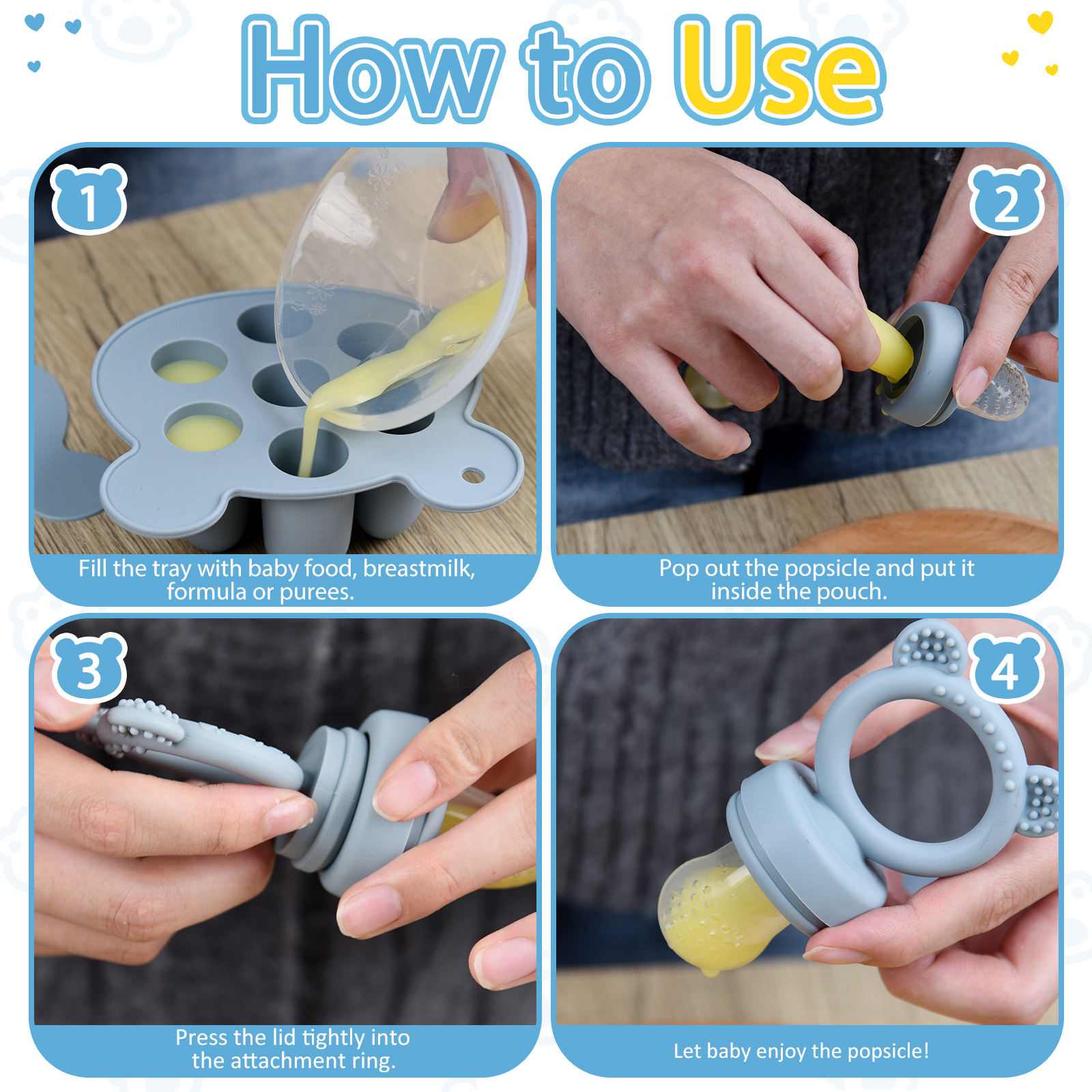 How to Use

1

Fill the tray with baby food, breastmilk, formula or purees.

2

Pop out the popsicle and put it inside the pouch.

3

Press the lid tightly into the attachment ring.

4

Let baby enjoy the popsicle!