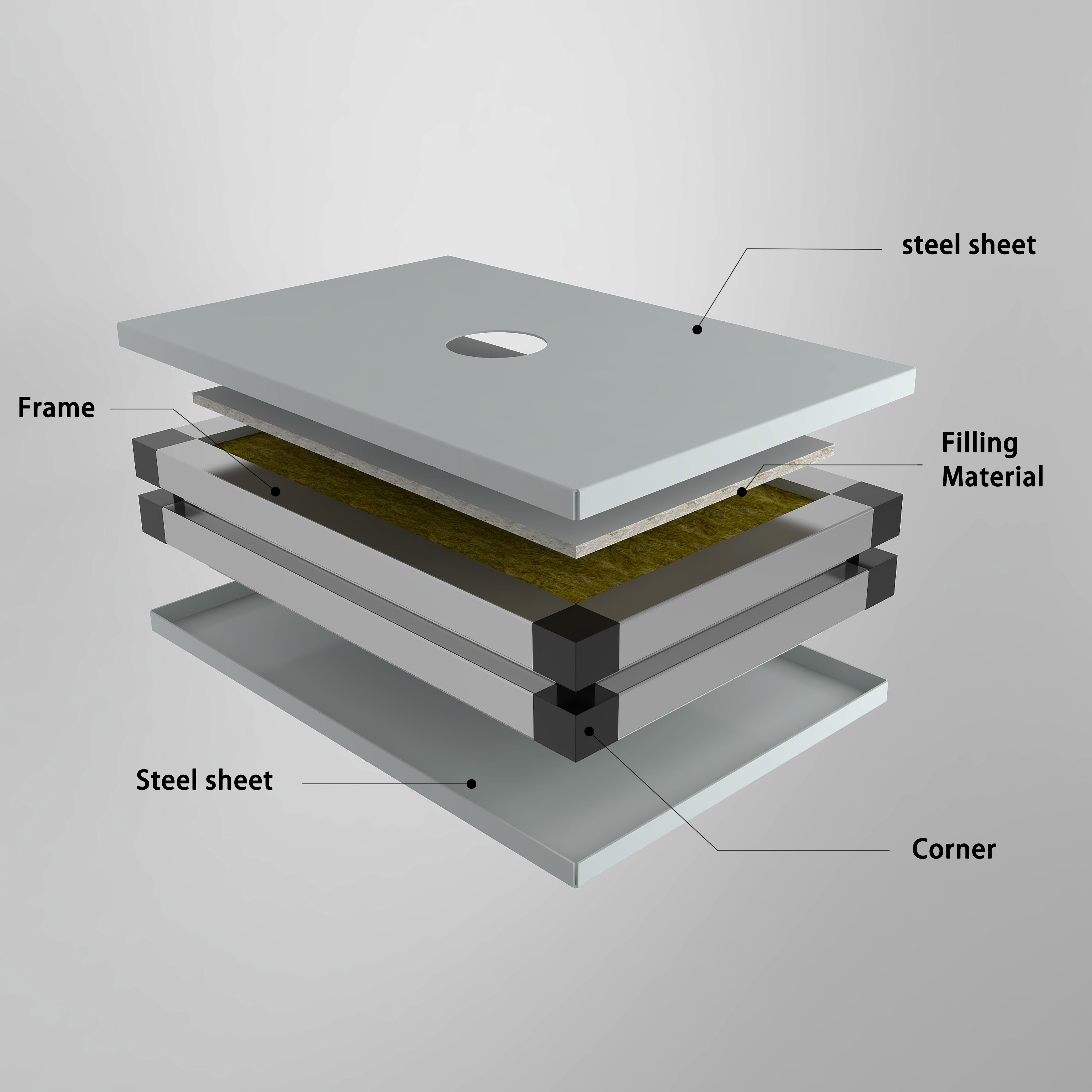 steel sheet

Frame

Filling Material

Steel sheet

Corner