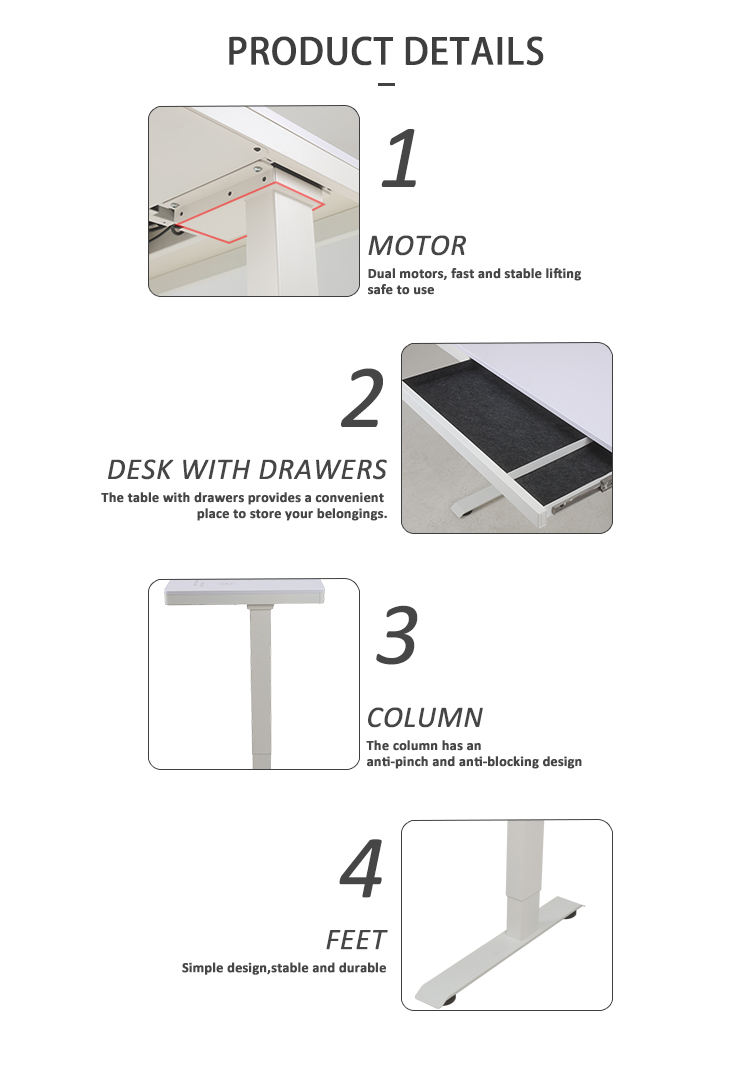 PRODUCT DETAILS

1

MOTOR

Dual motors, fast and stable lifting safe to use

2

DESK WITH DRAWERS

The table with drawers provides a convenient place to store your belongings.

3

COLUMN

The column has an anti-pinch and anti-blocking design

4

FEET

Simple design,stable and durable