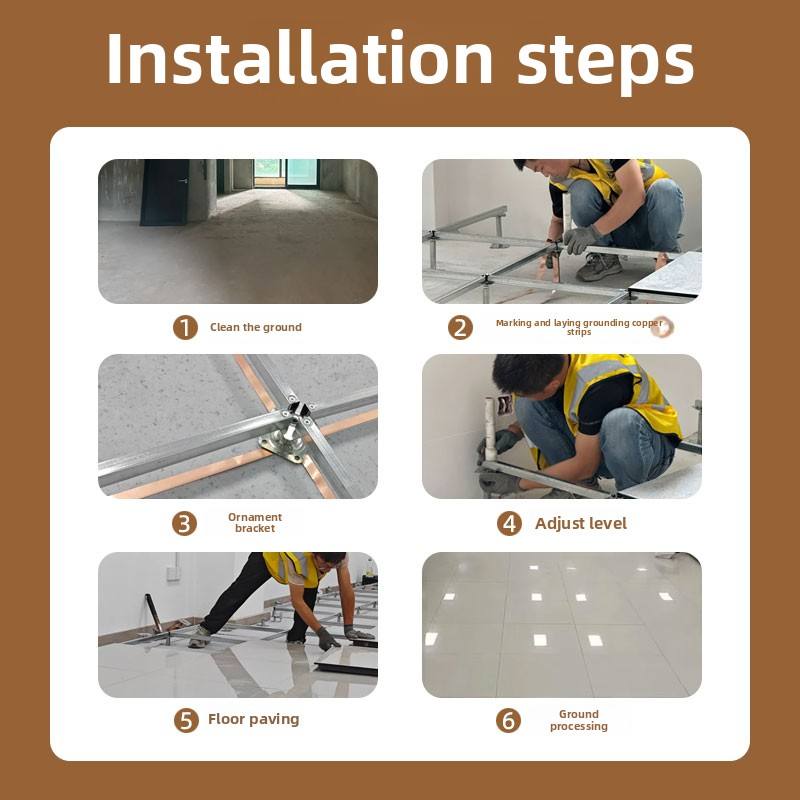 Installation steps

1 Clean the ground

2 Marking and laying grounding copper strips

3 Ornament bracket

4 Adjust level

5 Floor paving

6 Ground processing