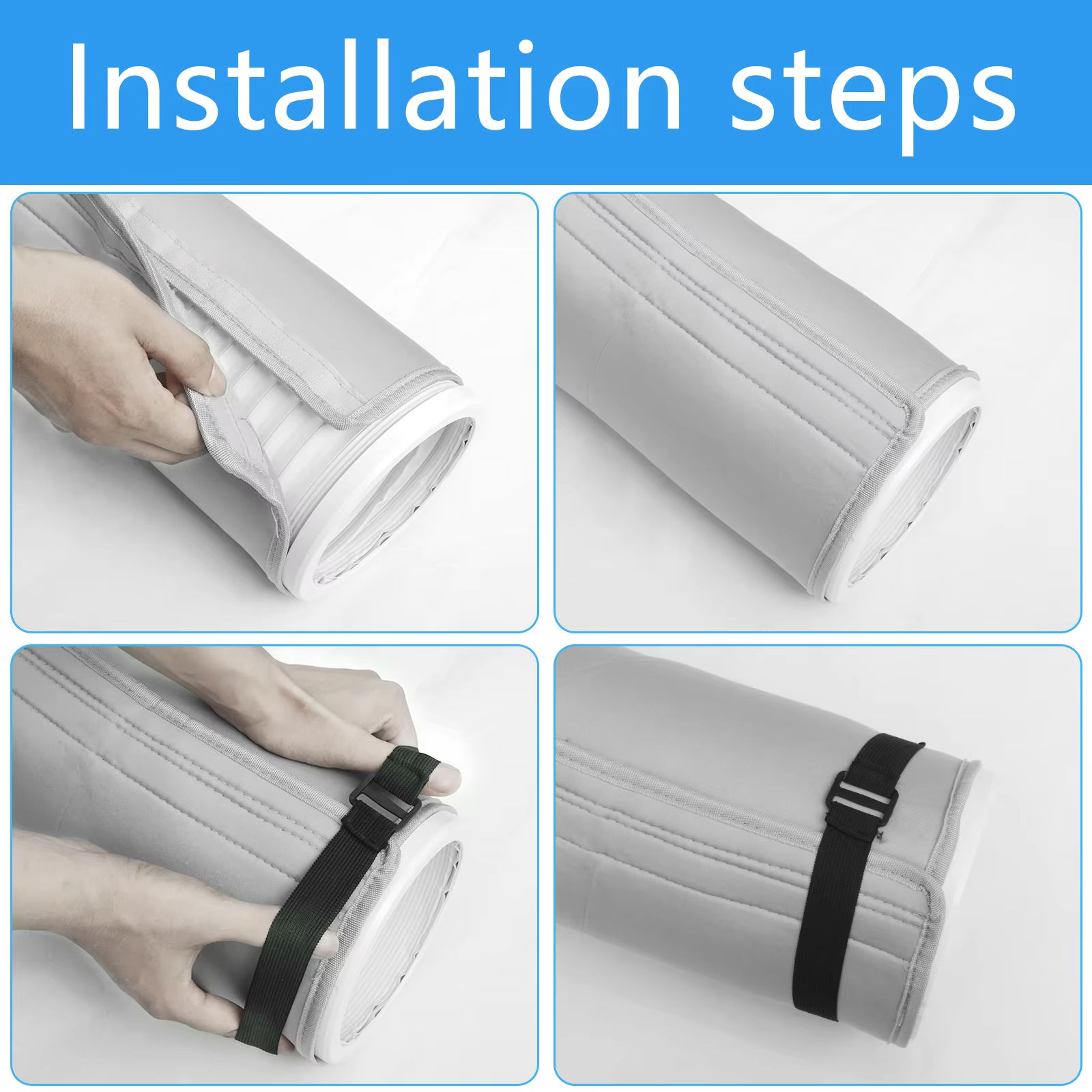 Installation steps