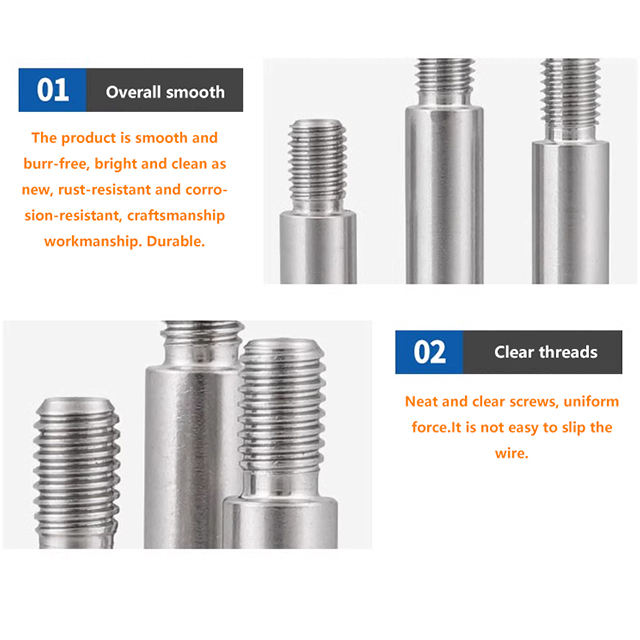 01 Overall smooth

The product is smooth and burr-free, bright and clean as new, rust-resistant and corrosion-resistant, craftsmanship workmanship. Durable.

02 Clear threads

Neat and clear screws, uniform force.It is not easy to slip the wire.