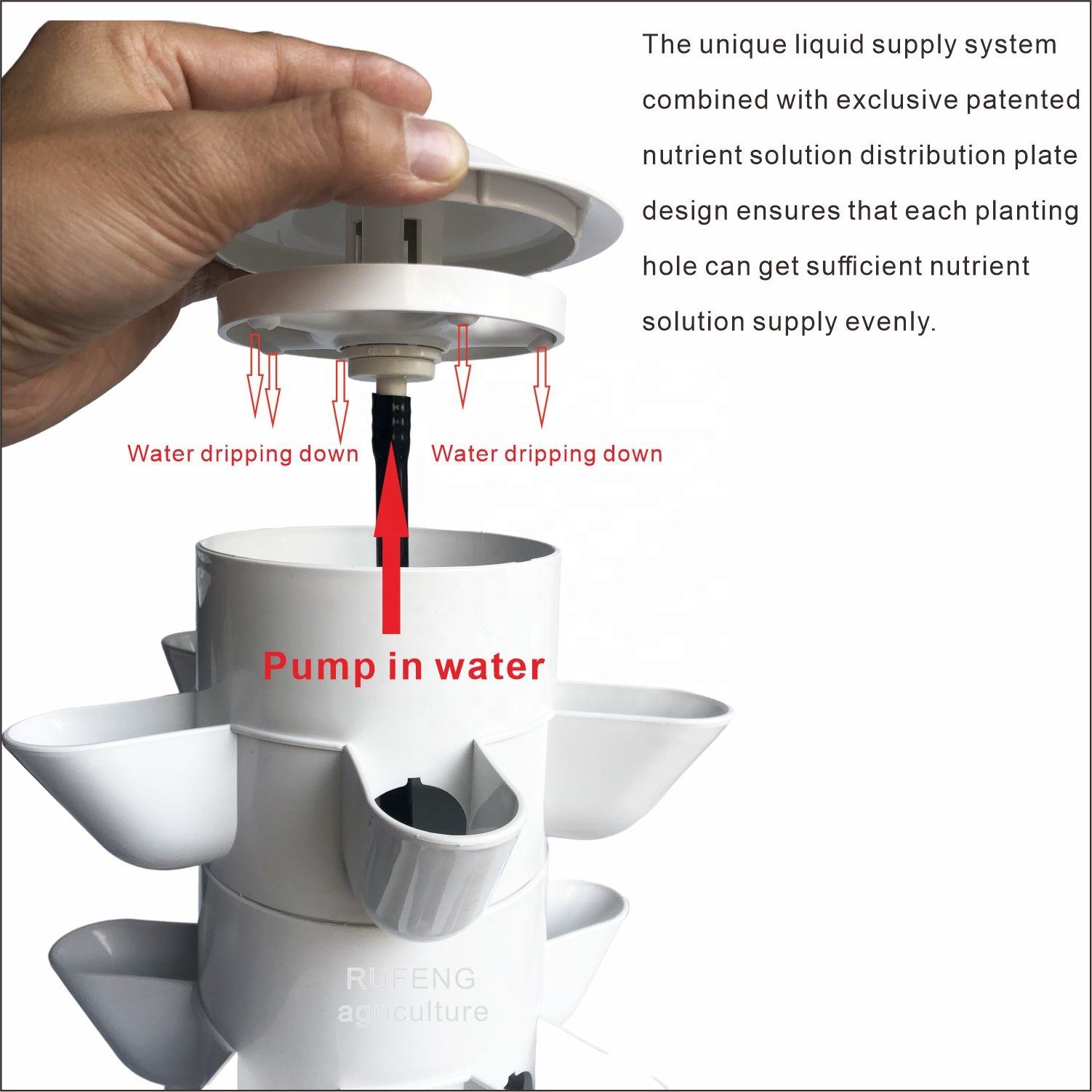 The unique liquid supply system combined with exclusive patented nutrient solution distribution plate design ensures that each planting hole can get sufficient nutrient solution supply evenly.

Water dripping down

Water dripping down

Pump in water

RUFENG
agriculture