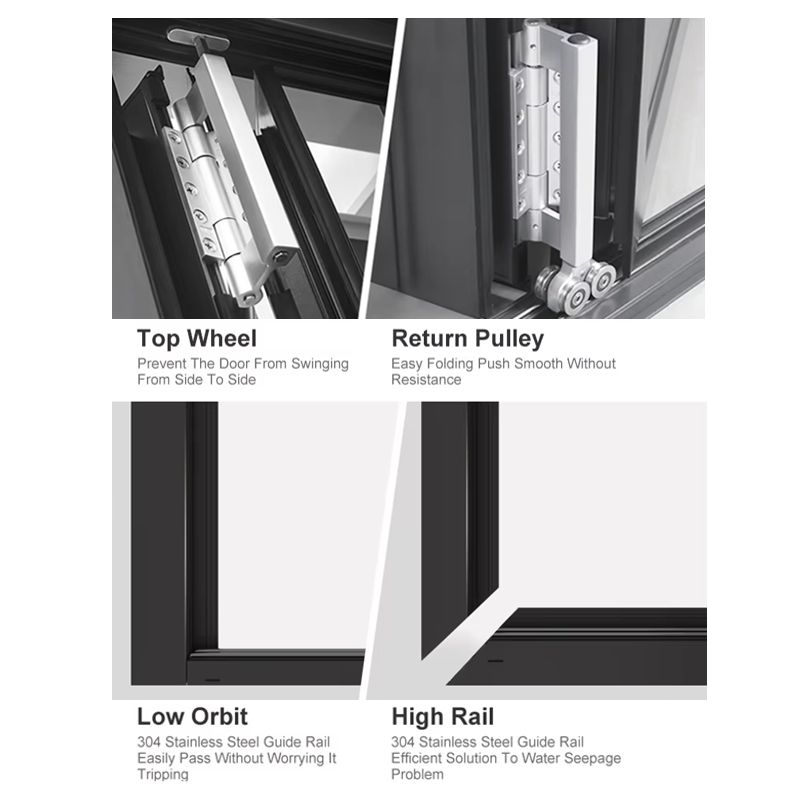 Top Wheel
Prevent The Door From Swinging From Side To Side

Return Pulley
Easy Folding Push Smooth Without Resistance

Low Orbit
304 Stainless Steel Guide Rail Easily Pass Without Worrying It Tripping

High Rail
304 Stainless Steel Guide Rail Efficient Solution To Water Seepage Problem