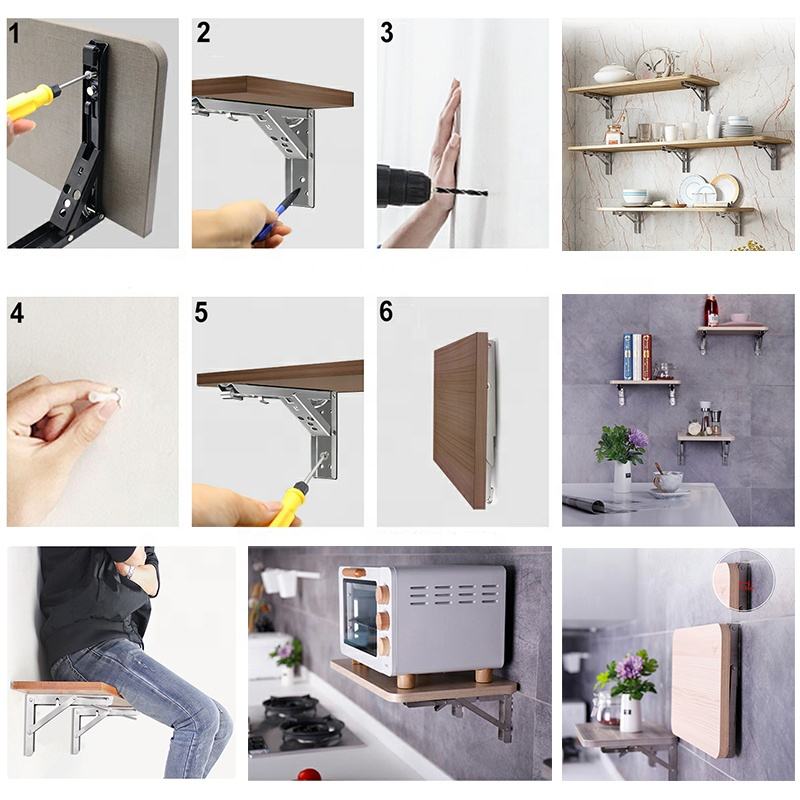 1

2

3

4

5

6