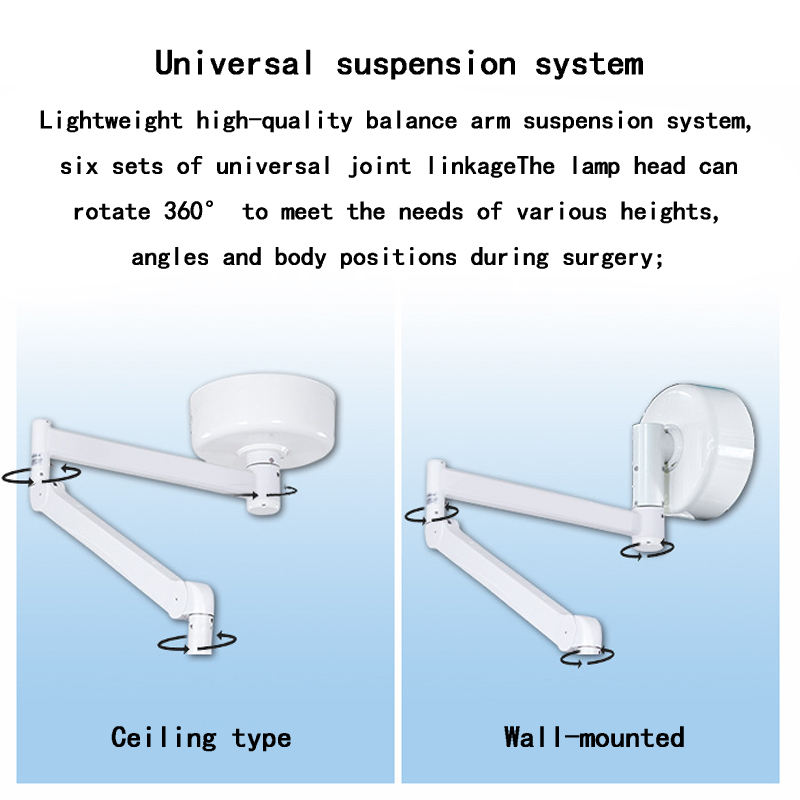 Universal suspension system

Lightweight high-quality balance arm suspension system, six sets of universal joint linkageThe lamp head can rotate 360° to meet the needs of various heights, angles and body positions during surgery;

Ceiling type

Wall-mounted