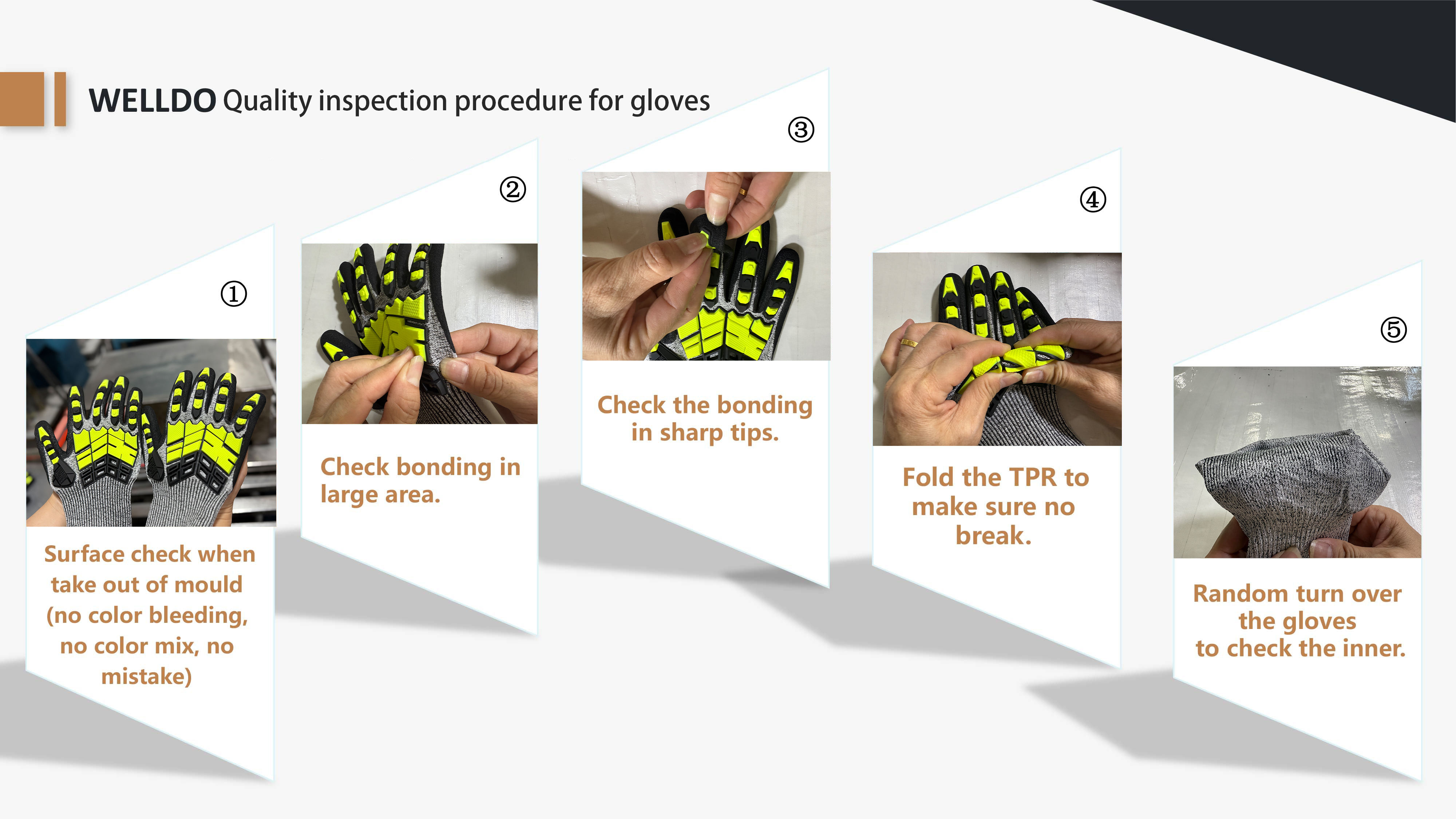 WELLDO Quality inspection procedure for gloves

①

Surface check when take out of mould (no color bleeding, no color mix, no mistake)

②

Check bonding in large area.

③

Check the bonding in sharp tips.

④

Fold the TPR to make sure no break.

⑤

Random turn over the gloves to check the inner.