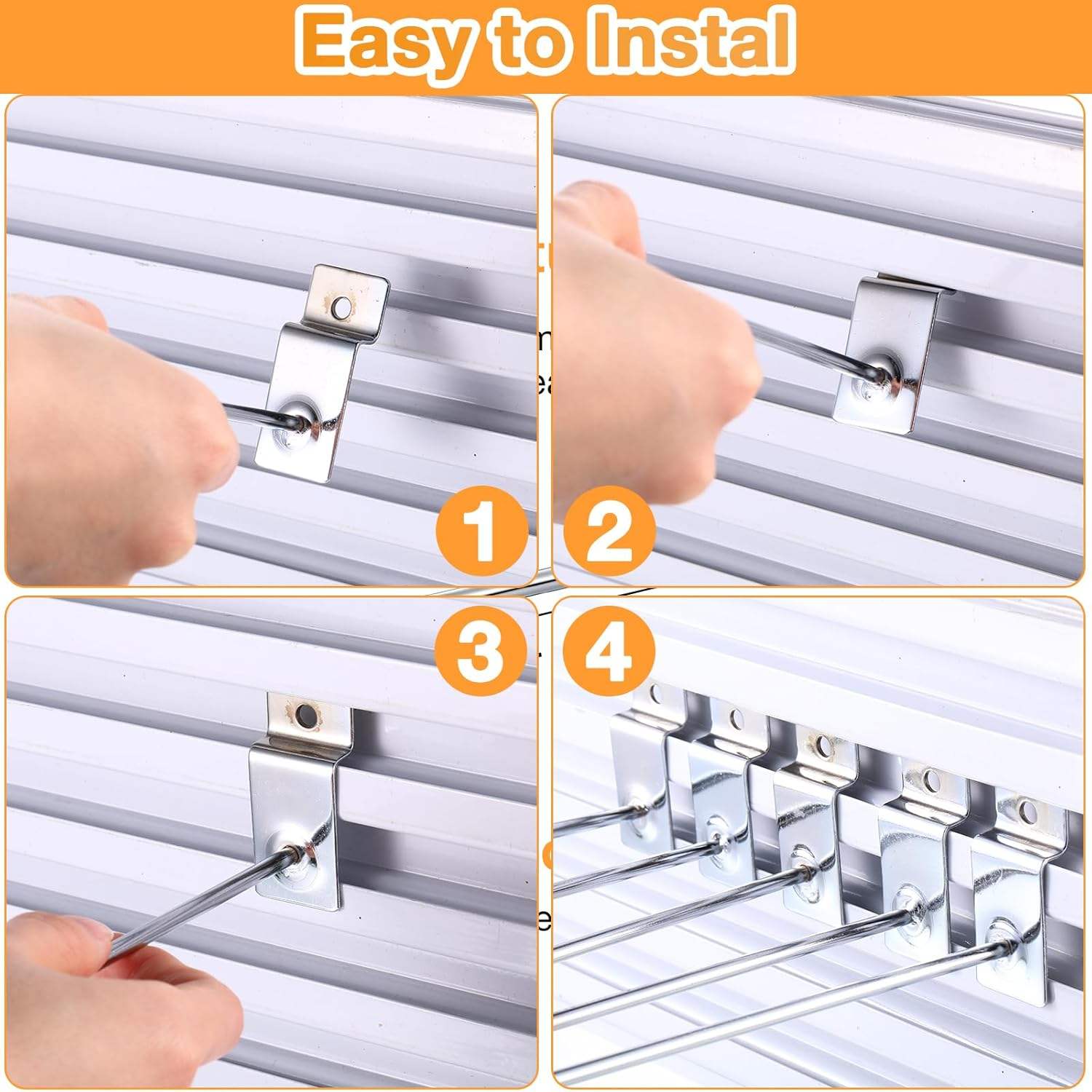 Easy to Instal

1

2

3

4