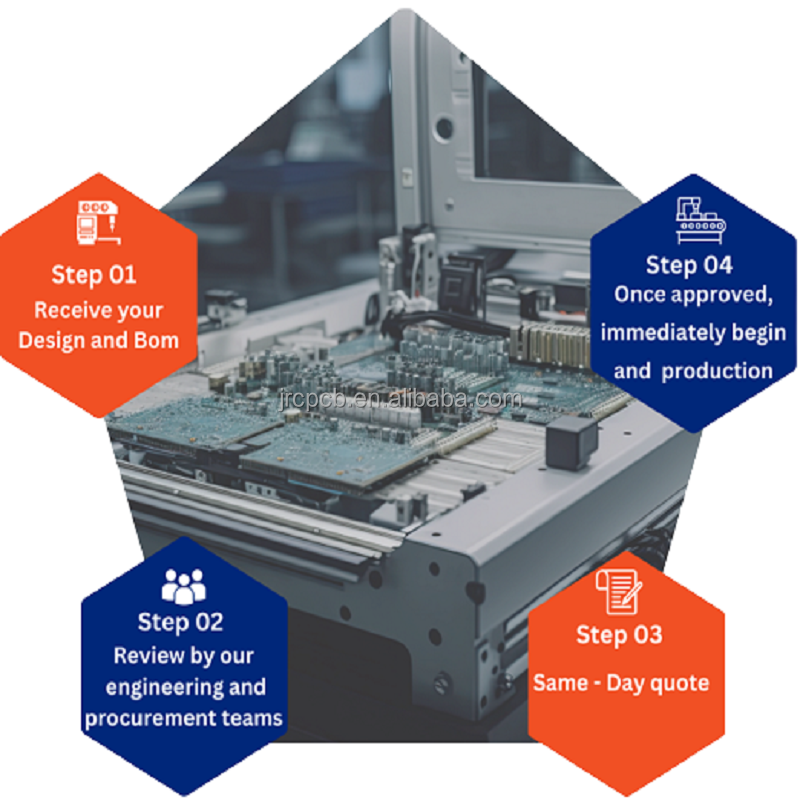 Step 01
Receive your Design and Bom

Step 04
Once approved, immediately begin and production

jrcpcb.en.alibaba.com

Step 02
Review by our engineering and procurement teams

Step 03
Same - Day quote