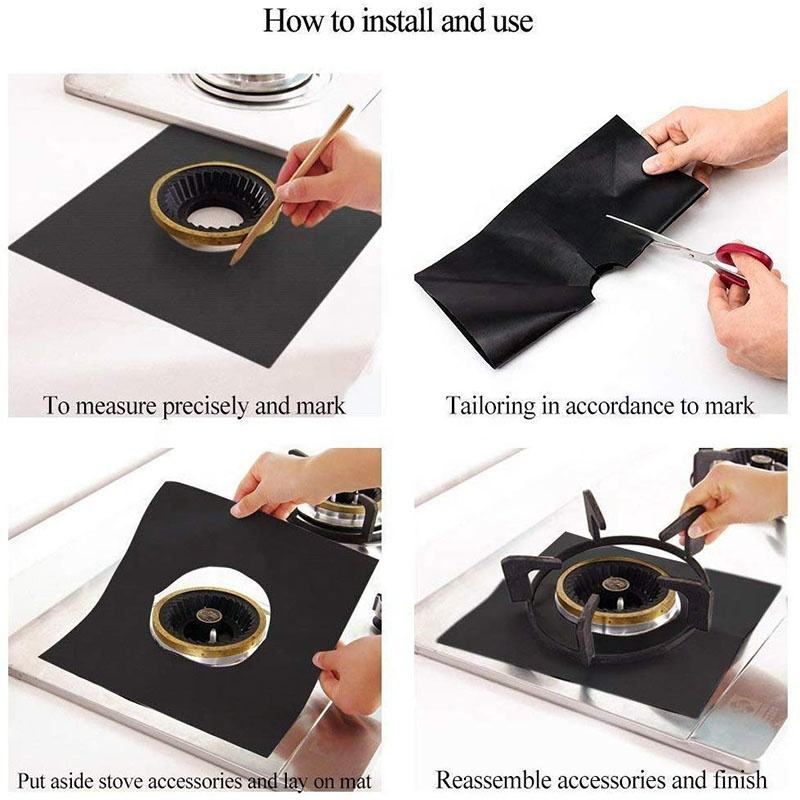 How to install and use

To measure precisely and mark

Tailoring in accordance to mark

Put aside stove accessories and lay on mat

Reassemble accessories and finish