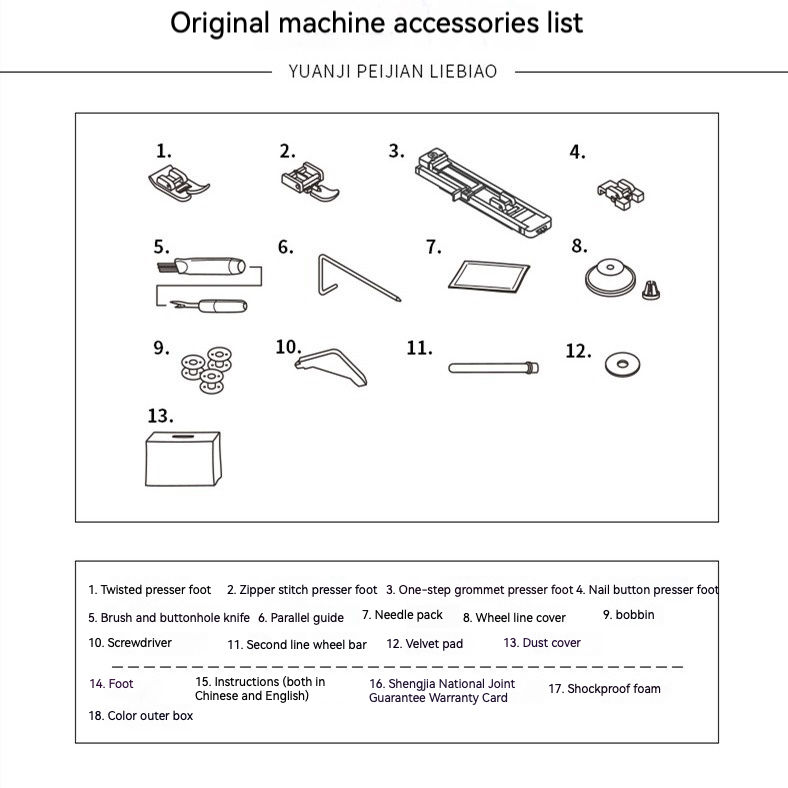 Original machine accessories list

YUANJI PEIJIAN LIEBIAO

1.

2.

3.

4.

5.

6.

7.

8.

9.

10.

11.

12.

13.

1. Twisted presser foot 2. Zipper stitch presser foot 3. One-step grommet presser foot 4. Nail button presser foot

5. Brush and buttonhole knife 6. Parallel guide 7. Needle pack 8. Wheel line cover 9. bobbin

10. Screwdriver 11. Second line wheel bar 12. Velvet pad 13. Dust cover

14. Foot 15. Instructions (both in Chinese and English) 16. Shengjia National Joint Guarantee Warranty Card 17. Shockproof foam

18. Color outer box