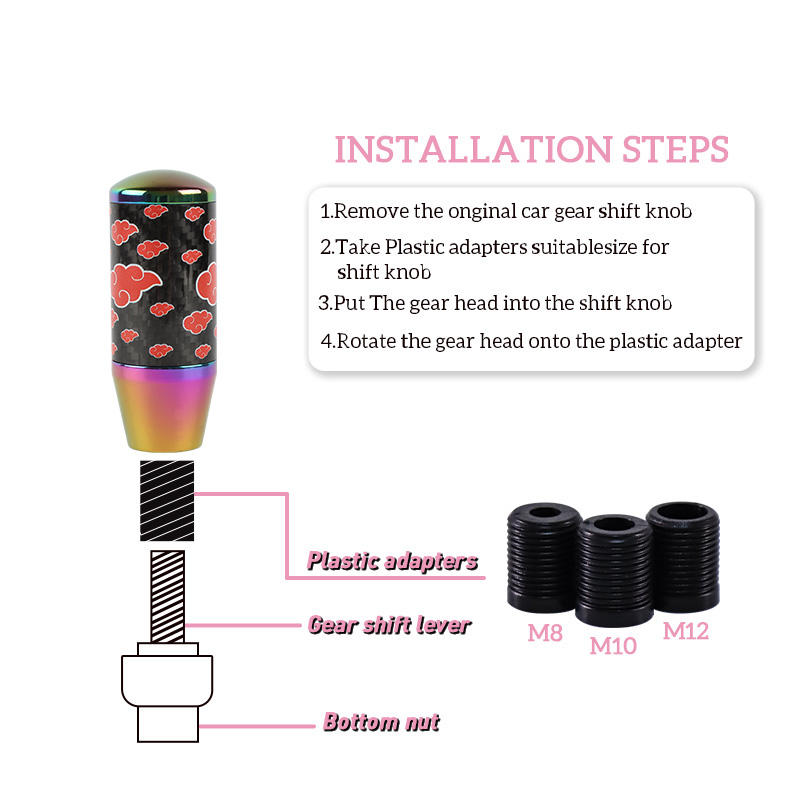 INSTALLATION STEPS

1.Remove the onginal car gear shift knob

2.Take Plastic adapters suitablesize for shift knob

3.Put The gear head into the shift knob

4.Rotate the gear head onto the plastic adapter

Plastic adapters

Gear shift lever

Bottom nut

M8

M10

M12